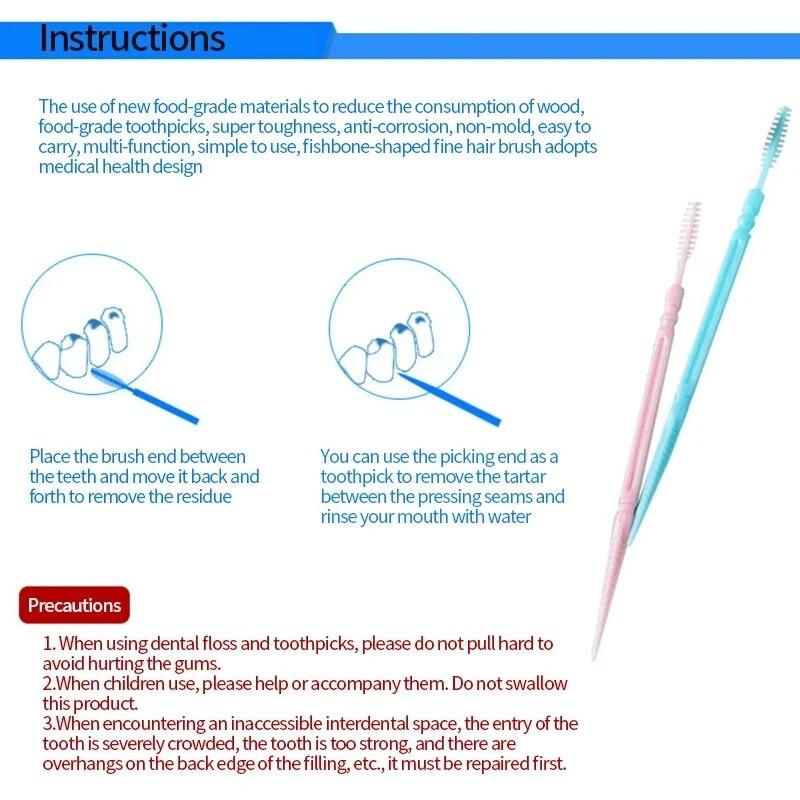 Instructions

The use of new food-grade materials to reduce the consumption of wood, food-grade toothpicks, super toughness, anti-corrosion, non-mold, easy to carry, multi-function, simple to use, fishbone-shaped fine hair brush adopts medical health design

Place the brush end between the teeth and move it back and forth to remove the residue

You can use the picking end as a toothpick to remove the tartar between the pressing seams and rinse your mouth with water

Precautions

1. When using dental floss and toothpicks, please do not pull hard to avoid hurting the gums.
2.When children use, please help or accompany them. Do not swallow this product.
3.When encountering an inaccessible interdental space, the entry of the tooth is severely crowded, the tooth is too strong, and there are overhangs on the back edge of the filling, etc., it must be repaired first.