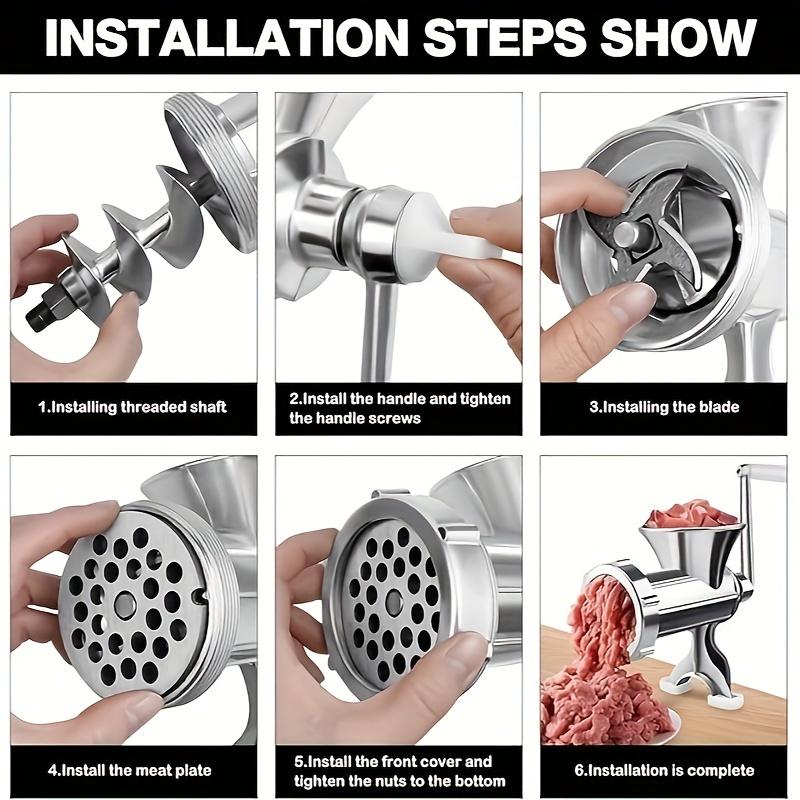 INSTALLATION STEPS SHOW

1.Installing threaded shaft

2.Install the handle and tighten the handle screws

3.Installing the blade

4.Install the meat plate

5.Install the front cover and tighten the nuts to the bottom

6.Installation is complete