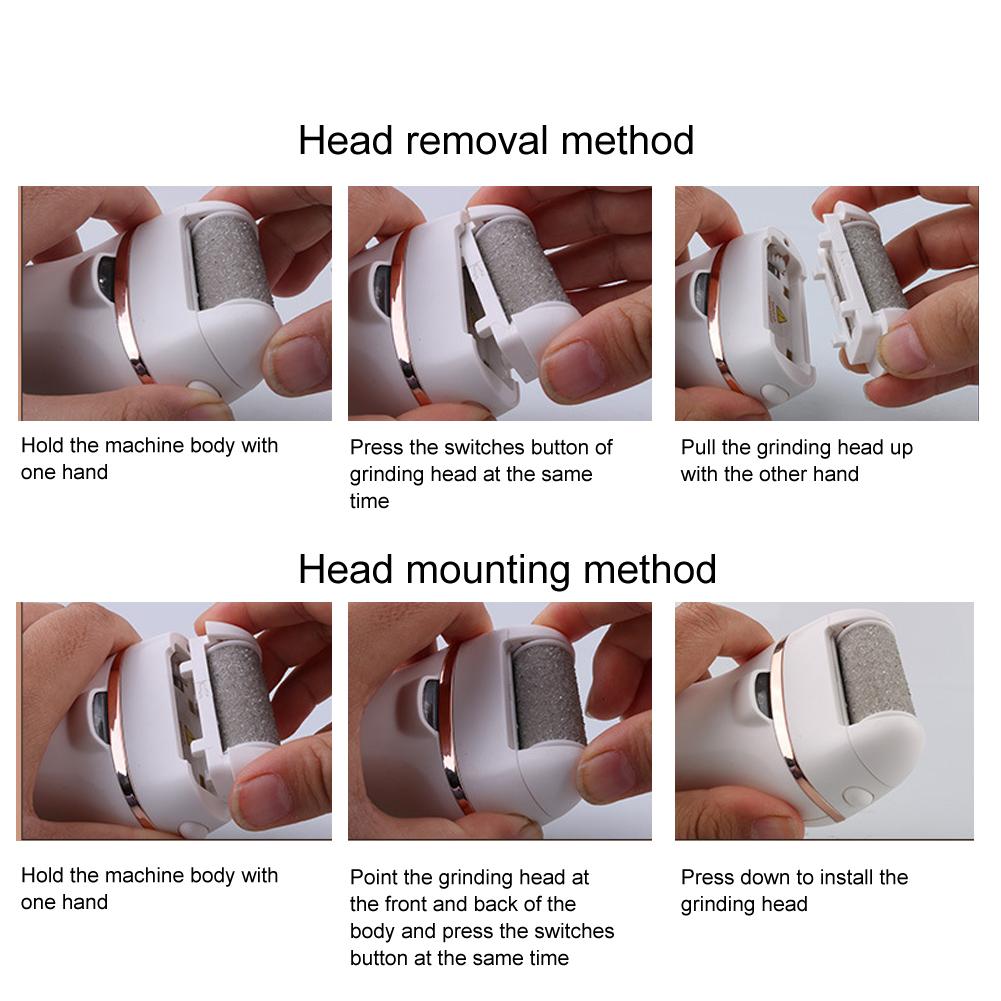 Head removal method

Hold the machine body with one hand

Press the switches button of grinding head at the same time

Pull the grinding head up with the other hand

Head mounting method

Hold the machine body with one hand

Point the grinding head at the front and back of the body and press the switches button at the same time

Press down to install the grinding head