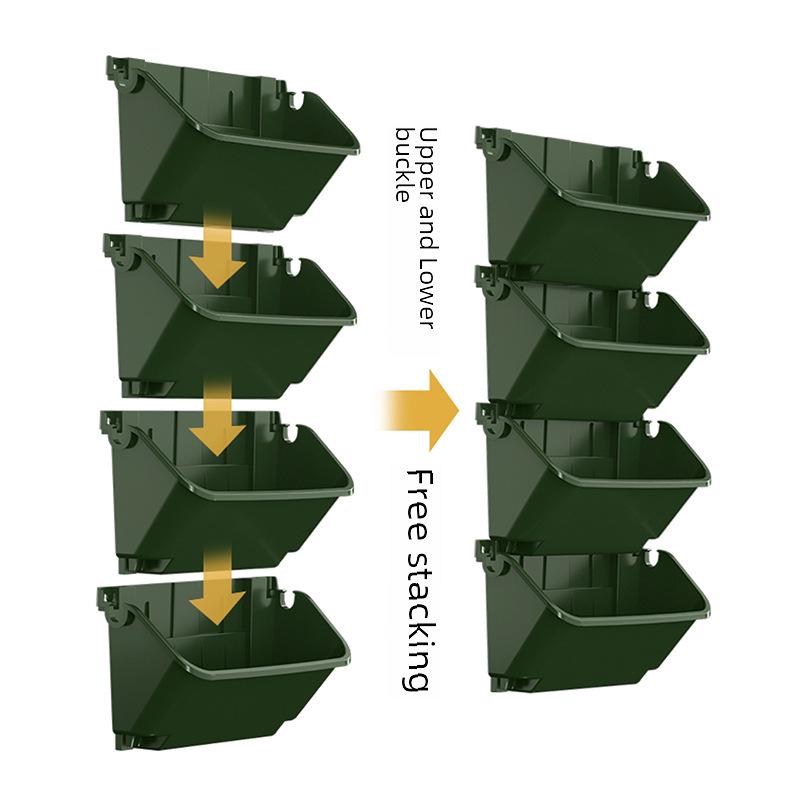 Upper and Lower buckle

Free stacking