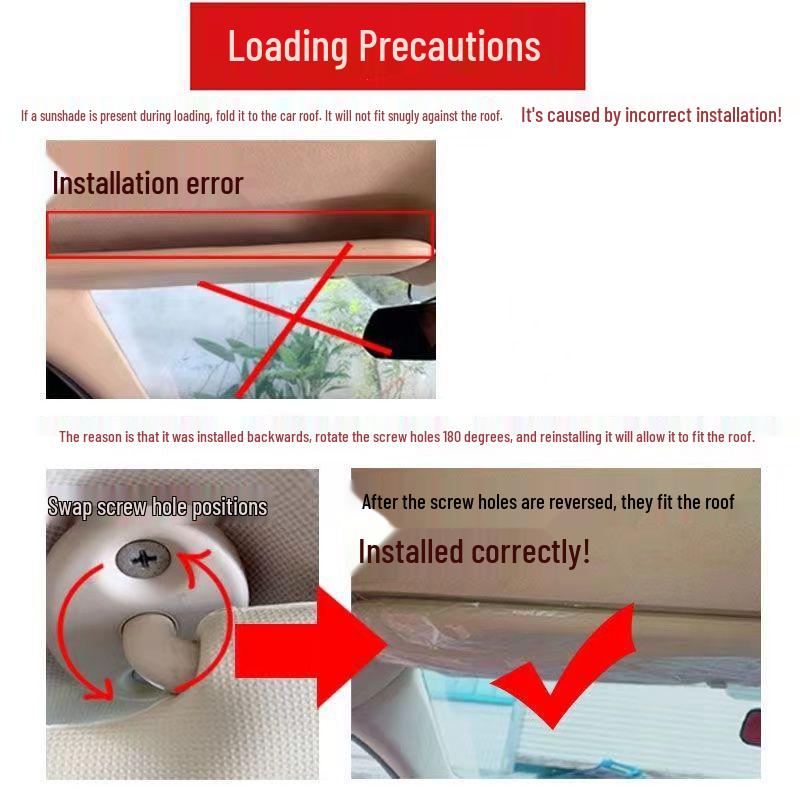 Loading Precautions

If a sunshade is present during loading, fold it to the car roof. It will not fit snugly against the roof. It's caused by incorrect installation!

Installation error

The reason is that it was installed backwards, rotate the screw holes 180 degrees, and reinstalling it will allow it to fit the roof.

Swap screw hole positions

After the screw holes are reversed, they fit the roof

Installed correctly!