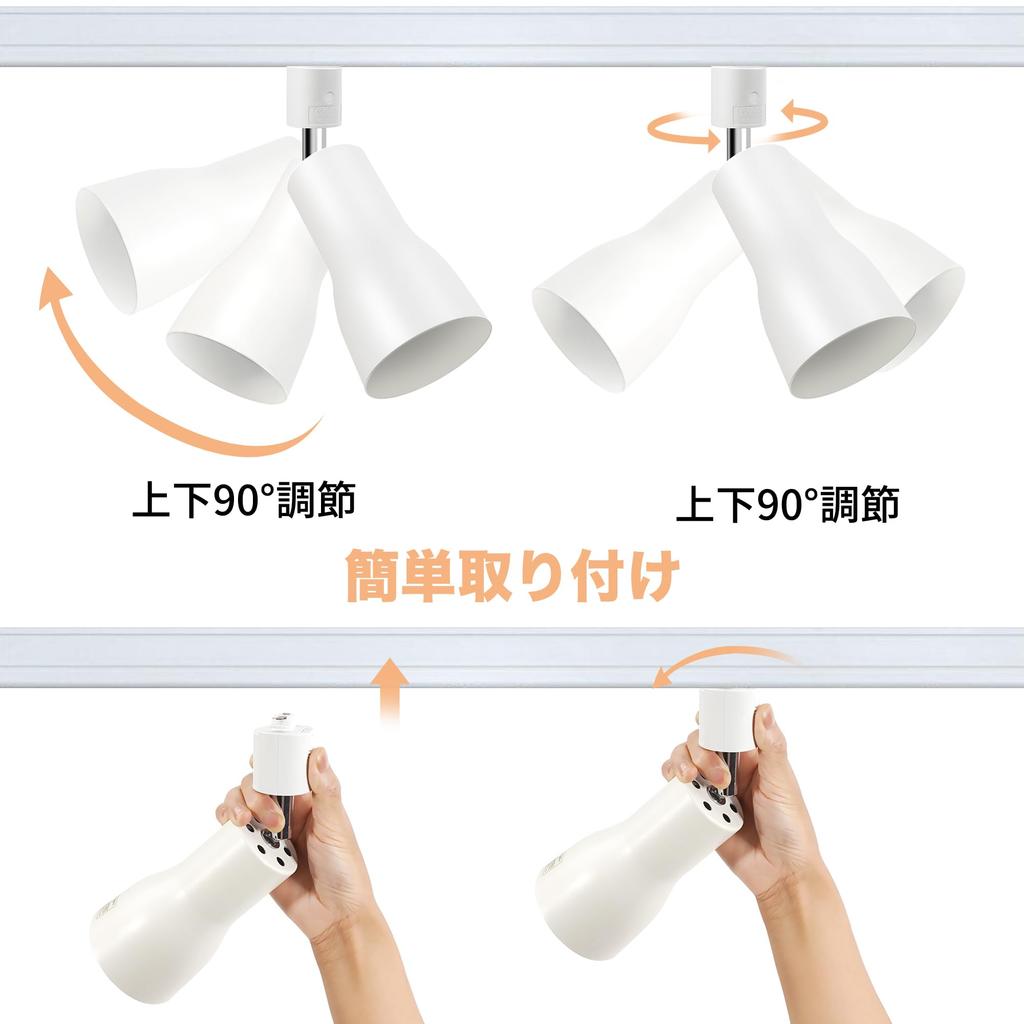 上下90°調節

上下90°調節

簡単取り付け