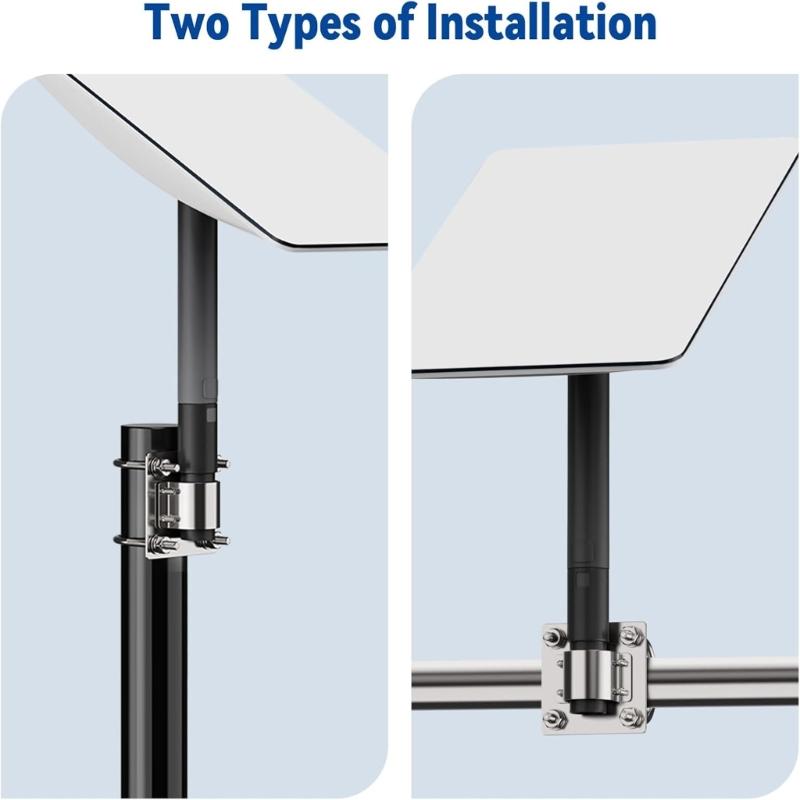 Two Types of Installation