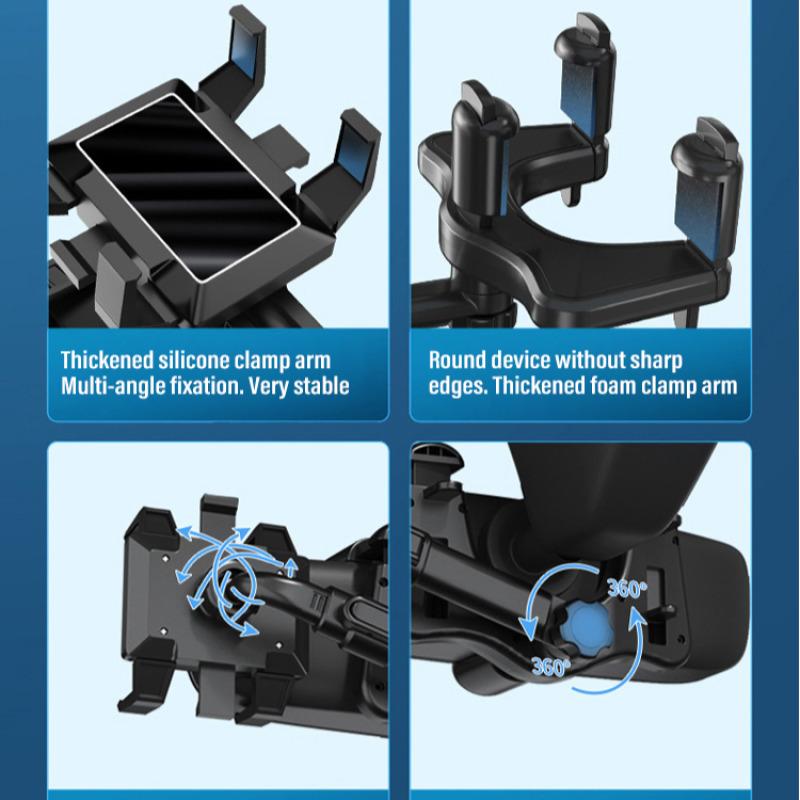 Thickened silicone clamp arm
Multi-angle fixation. Very stable

Round device without sharp edges. Thickened foam clamp arm

360°

360°