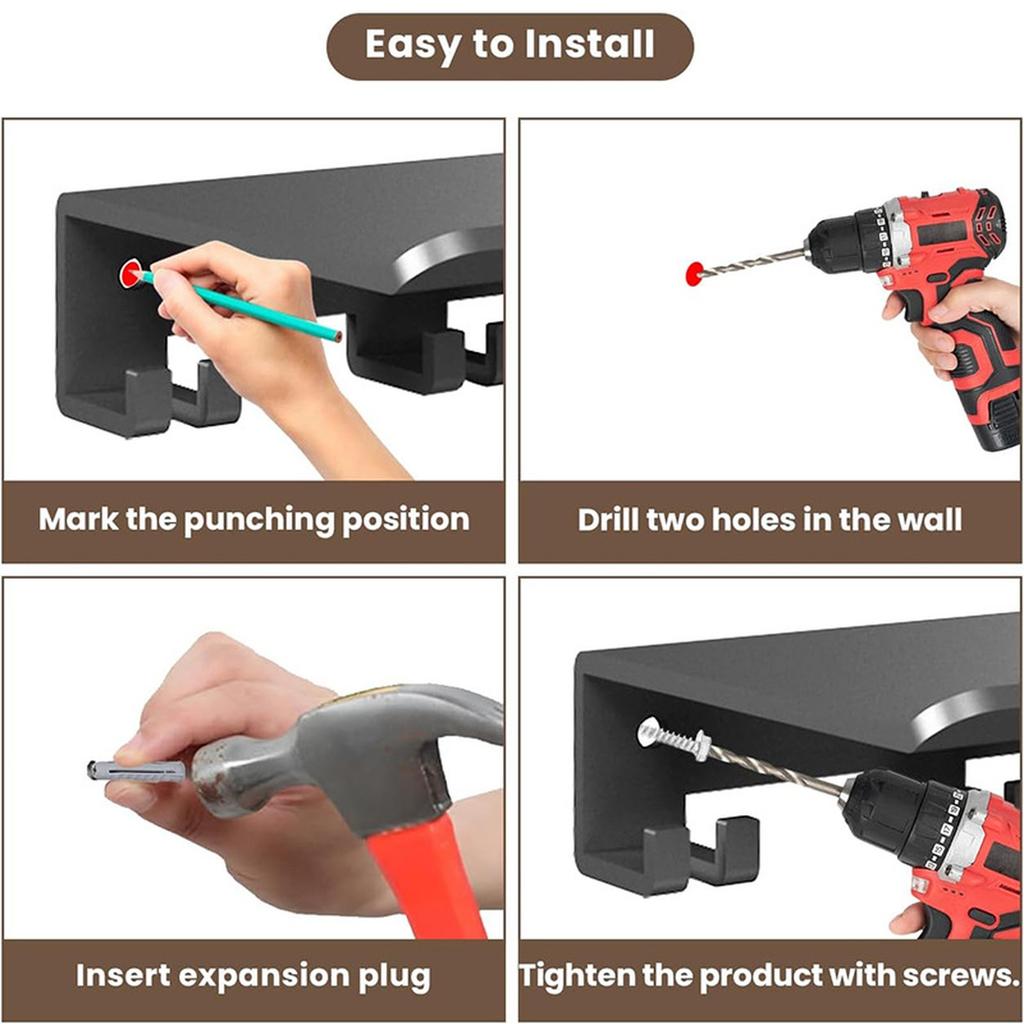 Easy to Install

Mark the punching position

Drill two holes in the wall

Insert expansion plug

Tighten the product with screws.