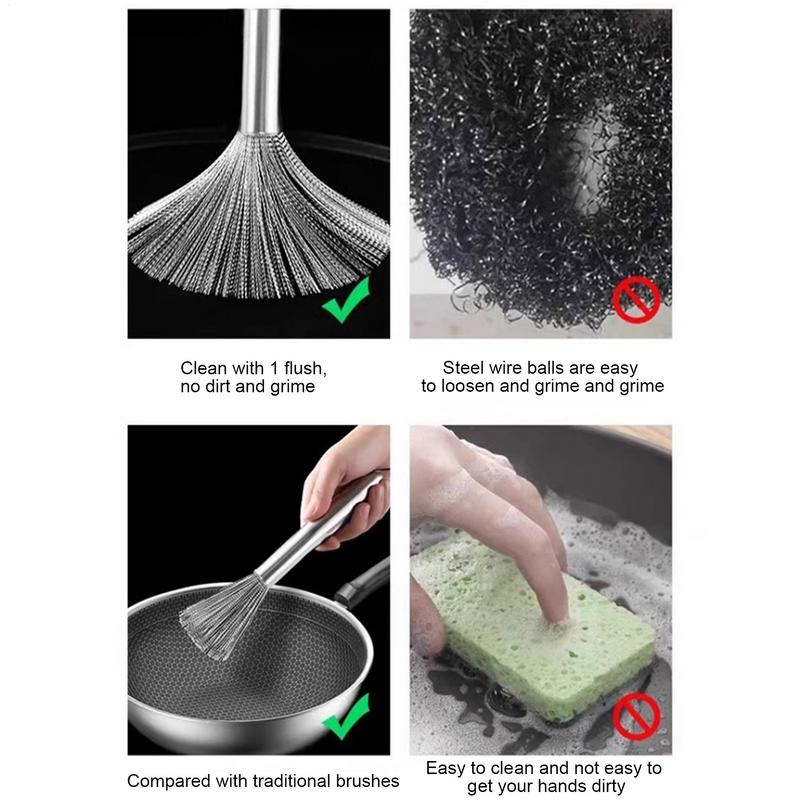 Clean with 1 flush, no dirt and grime

Steel wire balls are easy to loosen and grime and grime

Compared with traditional brushes

Easy to clean and not easy to get your hands dirty