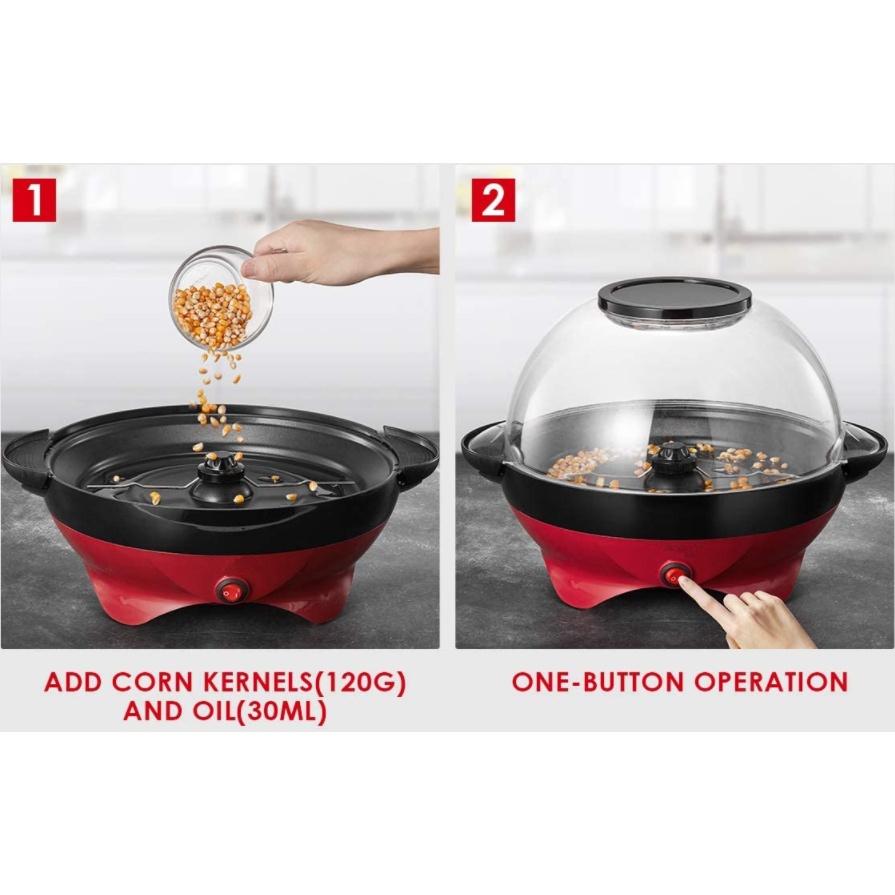 1

ADD CORN KERNELS(120G) AND OIL(30ML)

2

ONE-BUTTON OPERATION