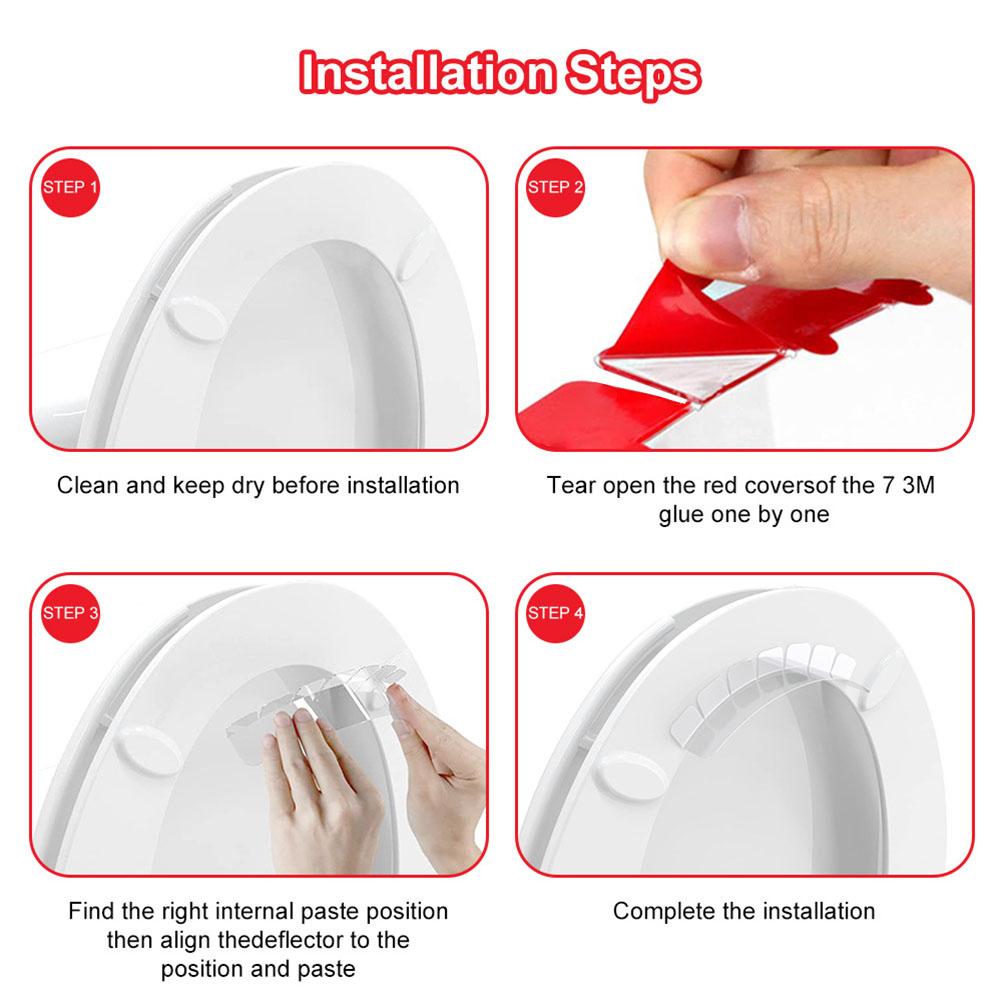 Installation Steps

STEP 1

Clean and keep dry before installation

STEP 2

Tear open the red coversof the 7 3M glue one by one

STEP 3

Find the right internal paste position then align thedeflector to the position and paste

STEP 4

Complete the installation