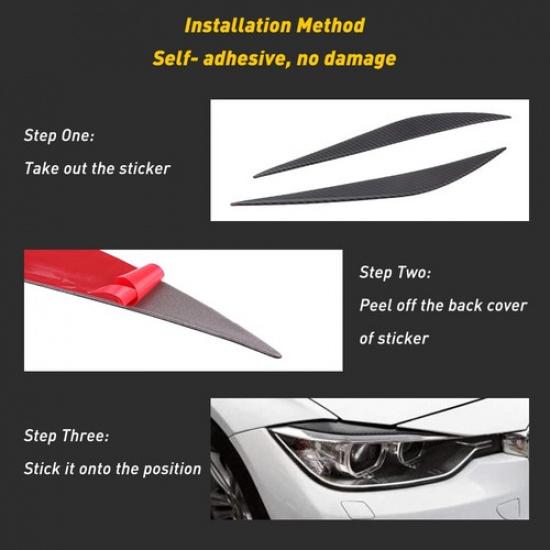 Installation Method
Self- adhesive, no damage

Step One:
Take out the sticker

Step Two:
Peel off the back cover of sticker

Step Three:
Stick it onto the position