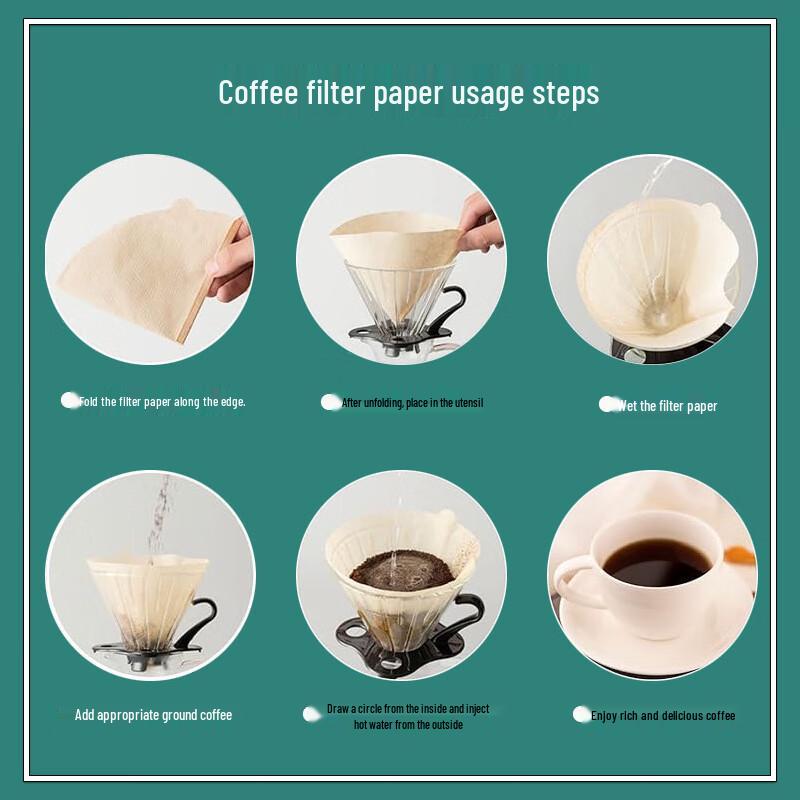 Coffee filter paper usage steps

Fold the filter paper along the edge.

After unfolding, place in the utensil

Wet the filter paper

Add appropriate ground coffee

Draw a circle from the inside and inject hot water from the outside

Enjoy rich and delicious coffee