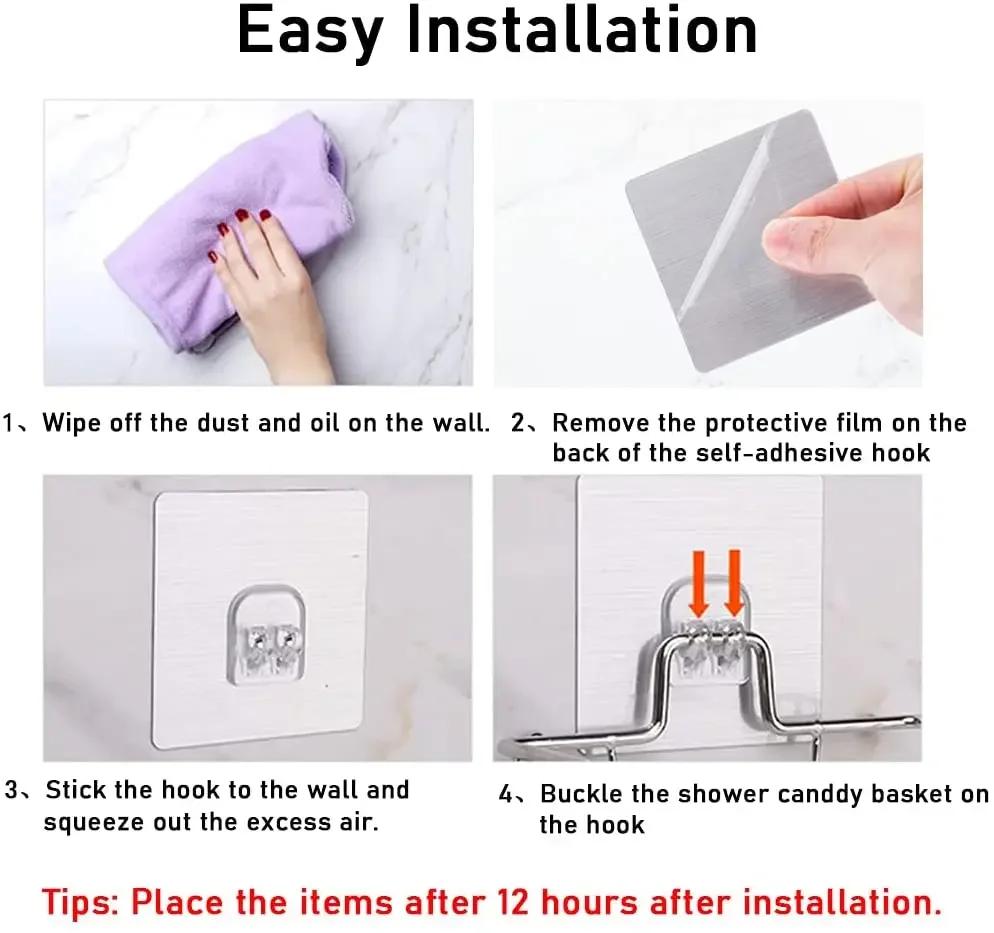 Easy Installation

1、Wipe off the dust and oil on the wall.

2、Remove the protective film on the back of the self-adhesive hook

3、Stick the hook to the wall and squeeze out the excess air.

4、Buckle the shower canddy basket on the hook

Tips: Place the items after 12 hours after installation.