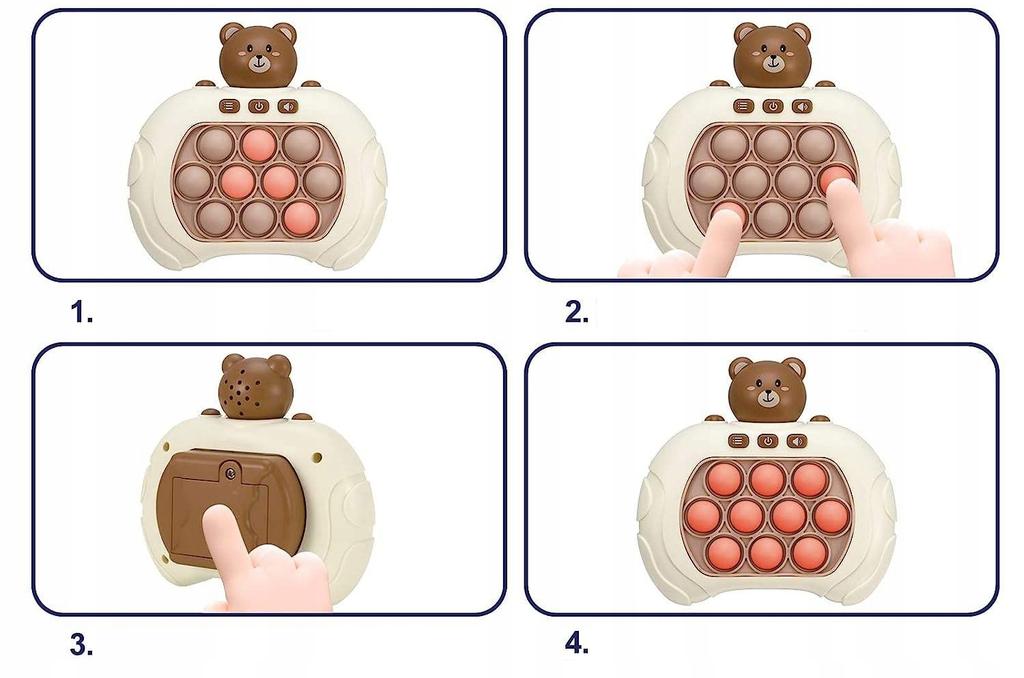 1.

2.

3.

4.