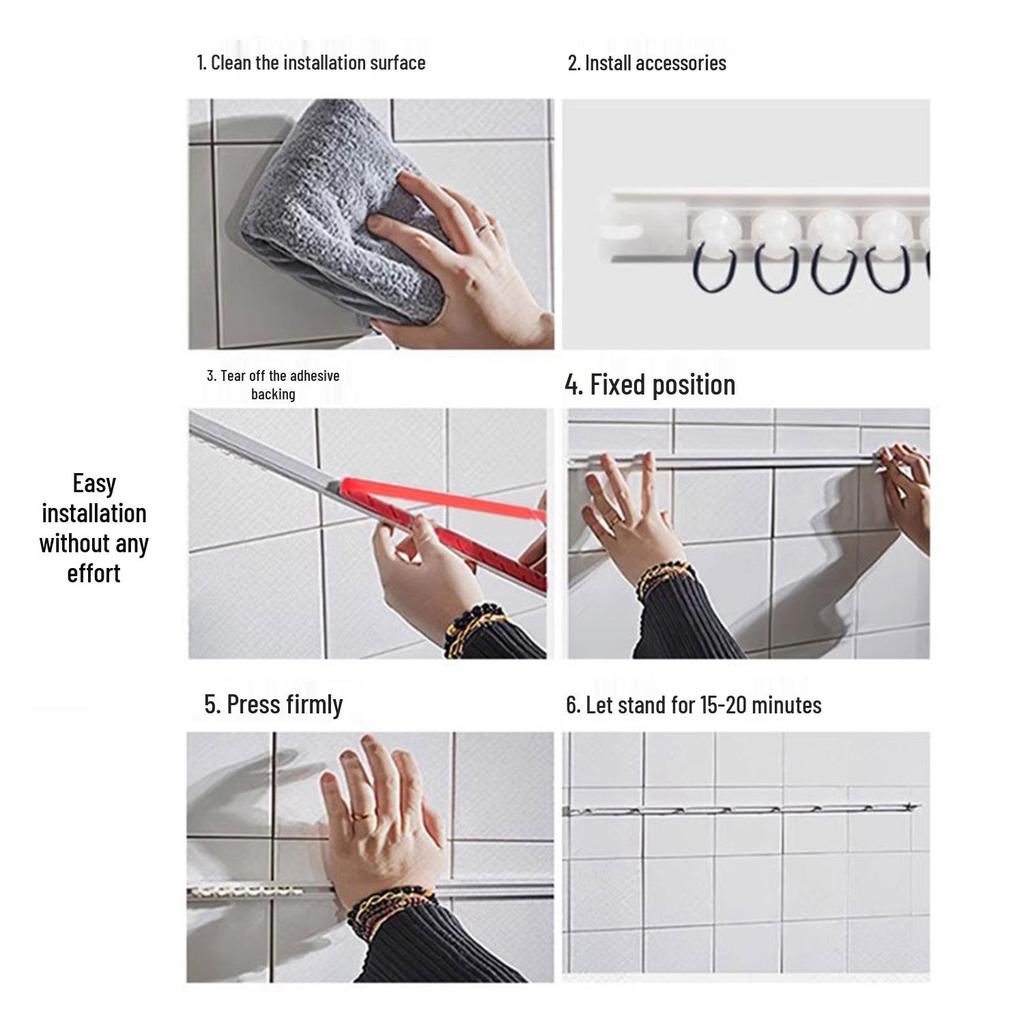 1. Clean the installation surface

2. Install accessories

3. Tear off the adhesive backing

4. Fixed position

Easy installation without any effort

5. Press firmly

6. Let stand for 15-20 minutes