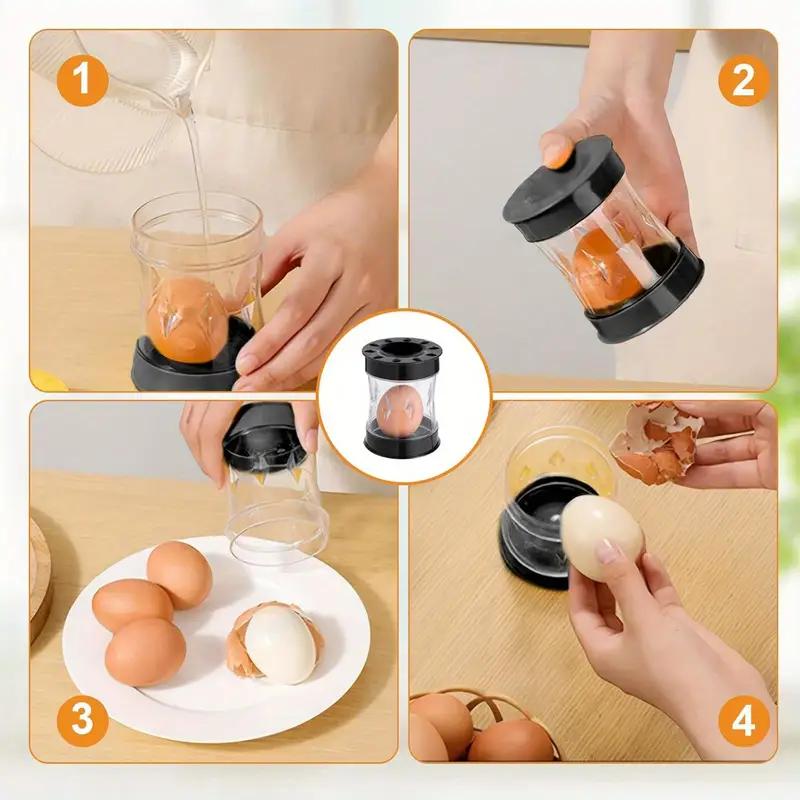 1

2

3

4