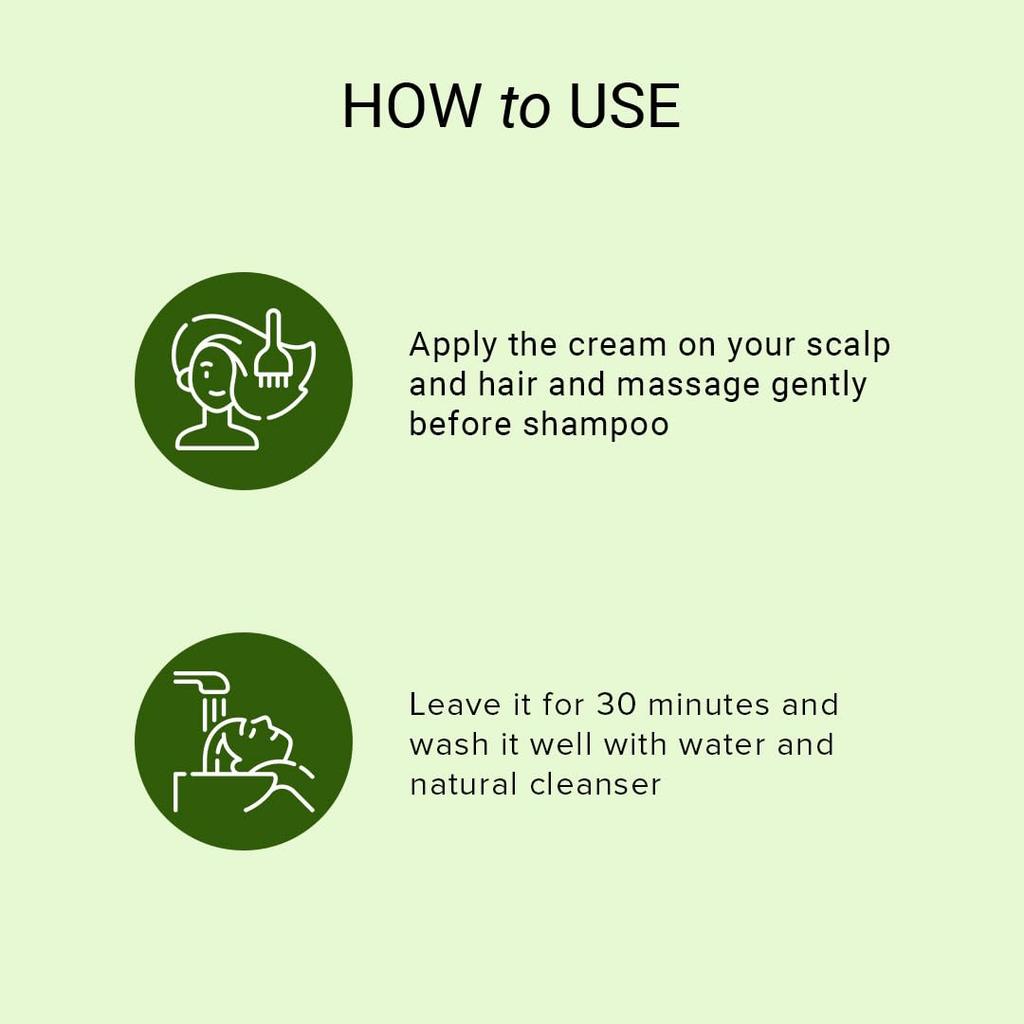 HOW to USE

Apply the cream on your scalp and hair and massage gently before shampoo

Leave it for 30 minutes and wash it well with water and natural cleanser