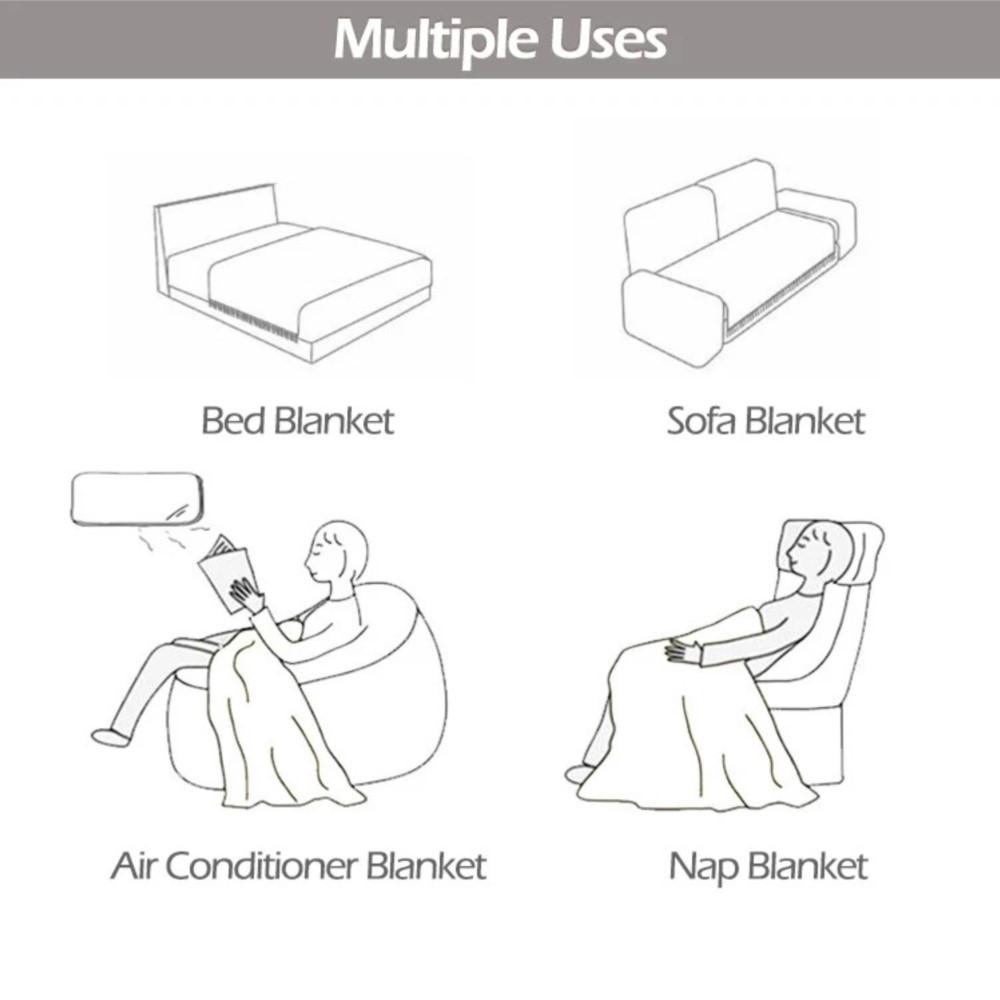 Multiple Uses

Bed Blanket

Sofa Blanket

Air Conditioner Blanket

Nap Blanket