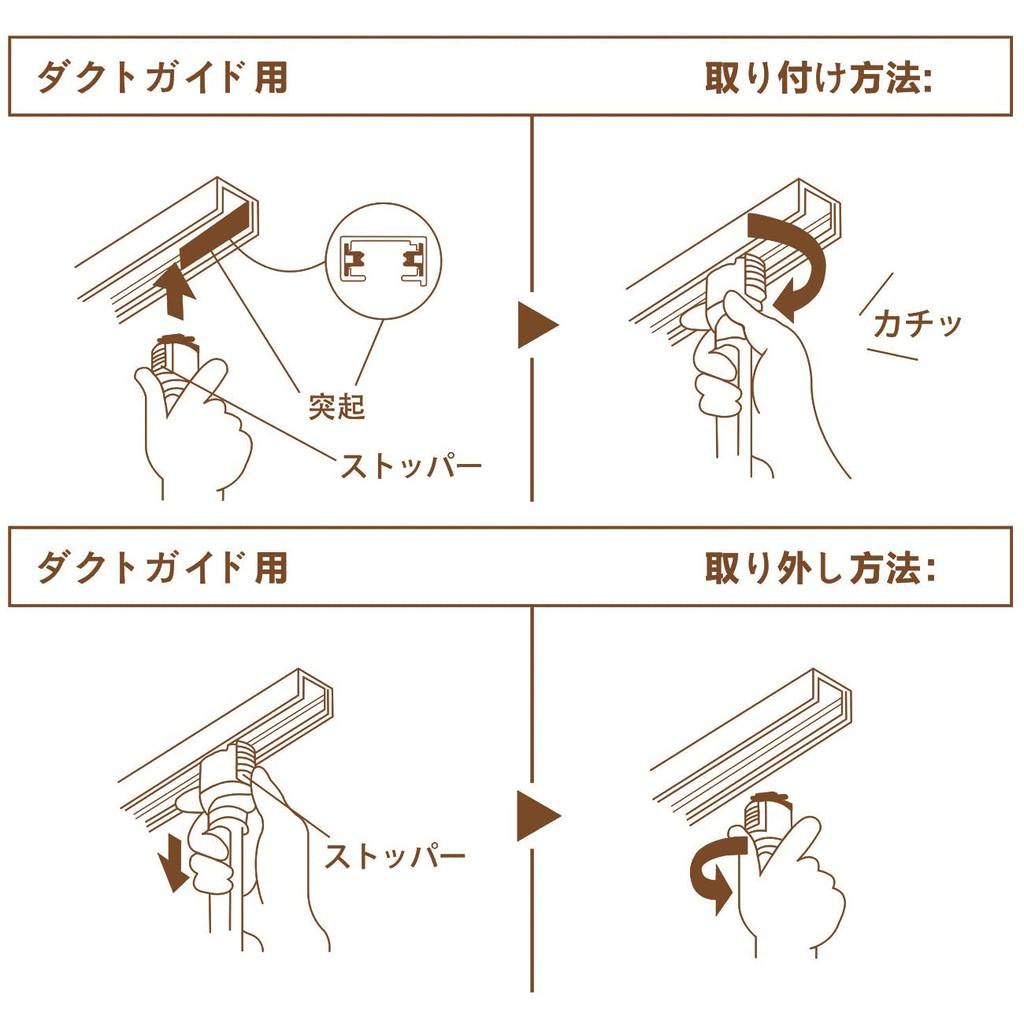 ダクトガイド用　取り付け方法:

突起

ストッパー

カチッ

ダクトガイド用　取り外し方法:

ストッパー