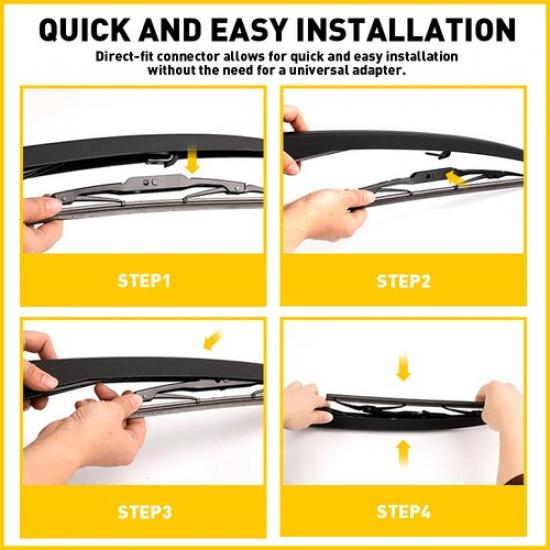 QUICK AND EASY INSTALLATION

Direct-fit connector allows for quick and easy installation without the need for a universal adapter.

STEP1

STEP2

STEP3

STEP4