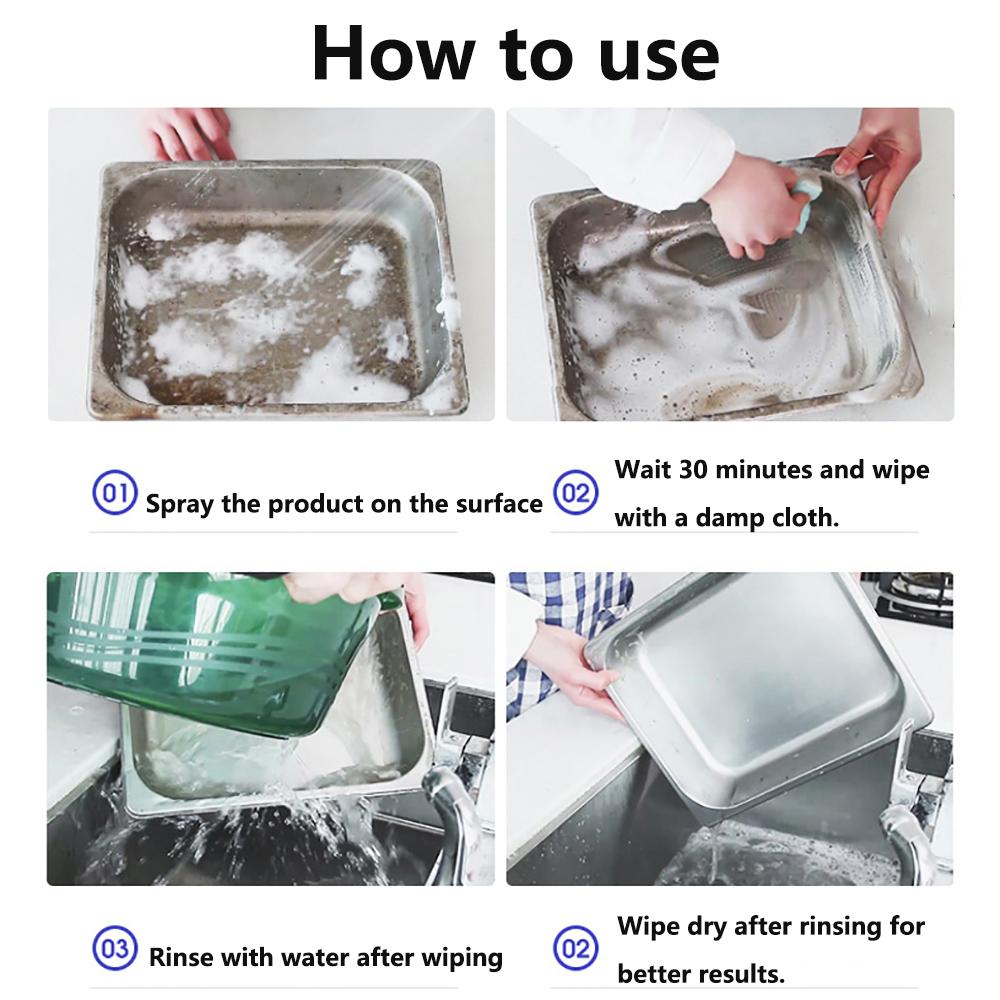 How to use

01 Spray the product on the surface

02 Wait 30 minutes and wipe with a damp cloth.

03 Rinse with water after wiping

02 Wipe dry after rinsing for better results.