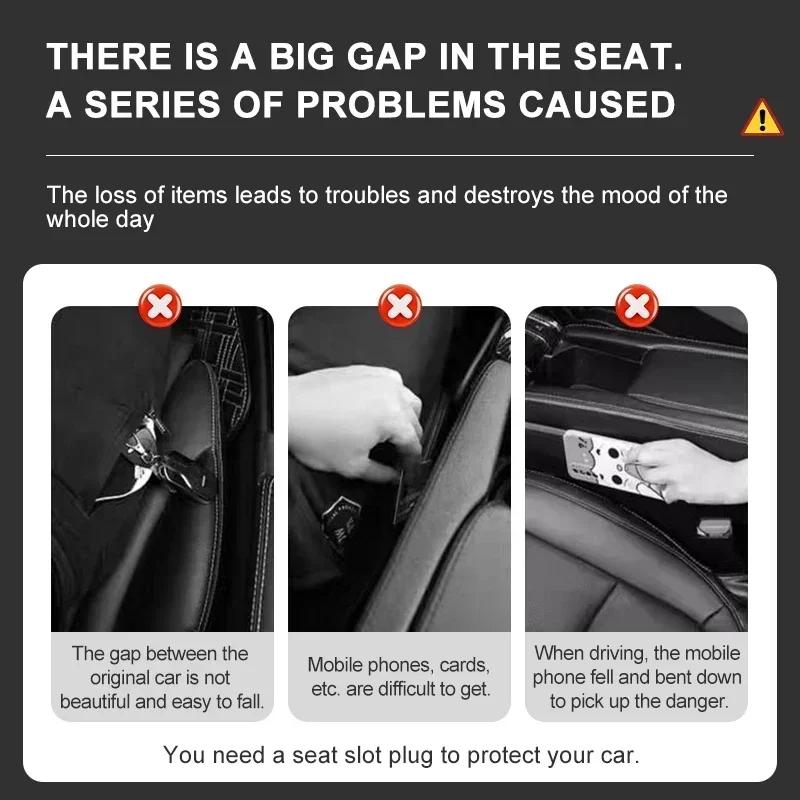 THERE IS A BIG GAP IN THE SEAT.
A SERIES OF PROBLEMS CAUSED

The loss of items leads to troubles and destroys the mood of the whole day

The gap between the original car is not beautiful and easy to fall.

Mobile phones, cards, etc. are difficult to get.

When driving, the mobile phone fell and bent down to pick up the danger.

You need a seat slot plug to protect your car.