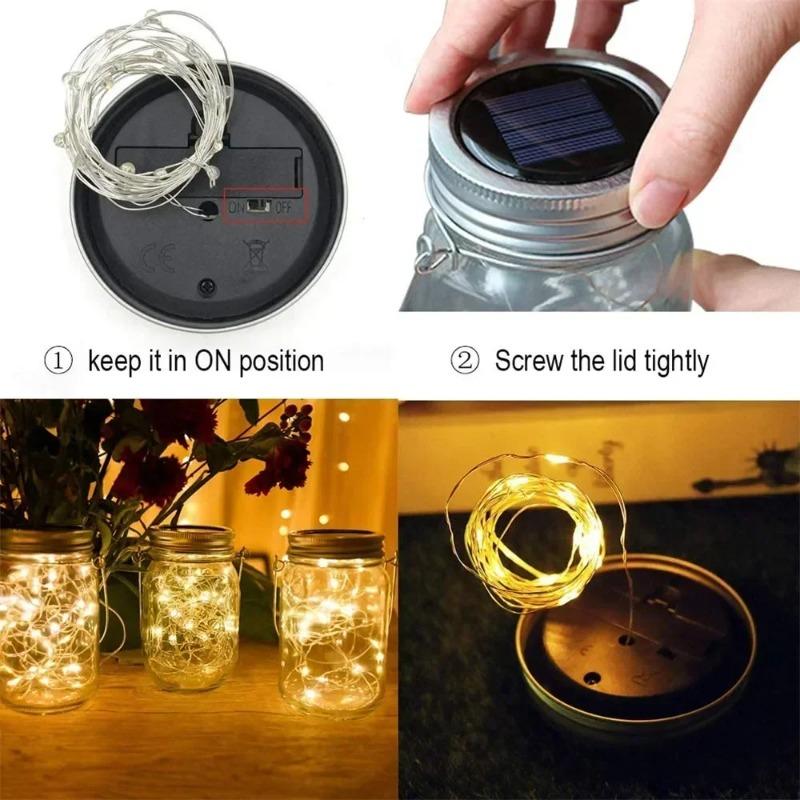 ON OFF

CE

① keep it in ON position

② Screw the lid tightly