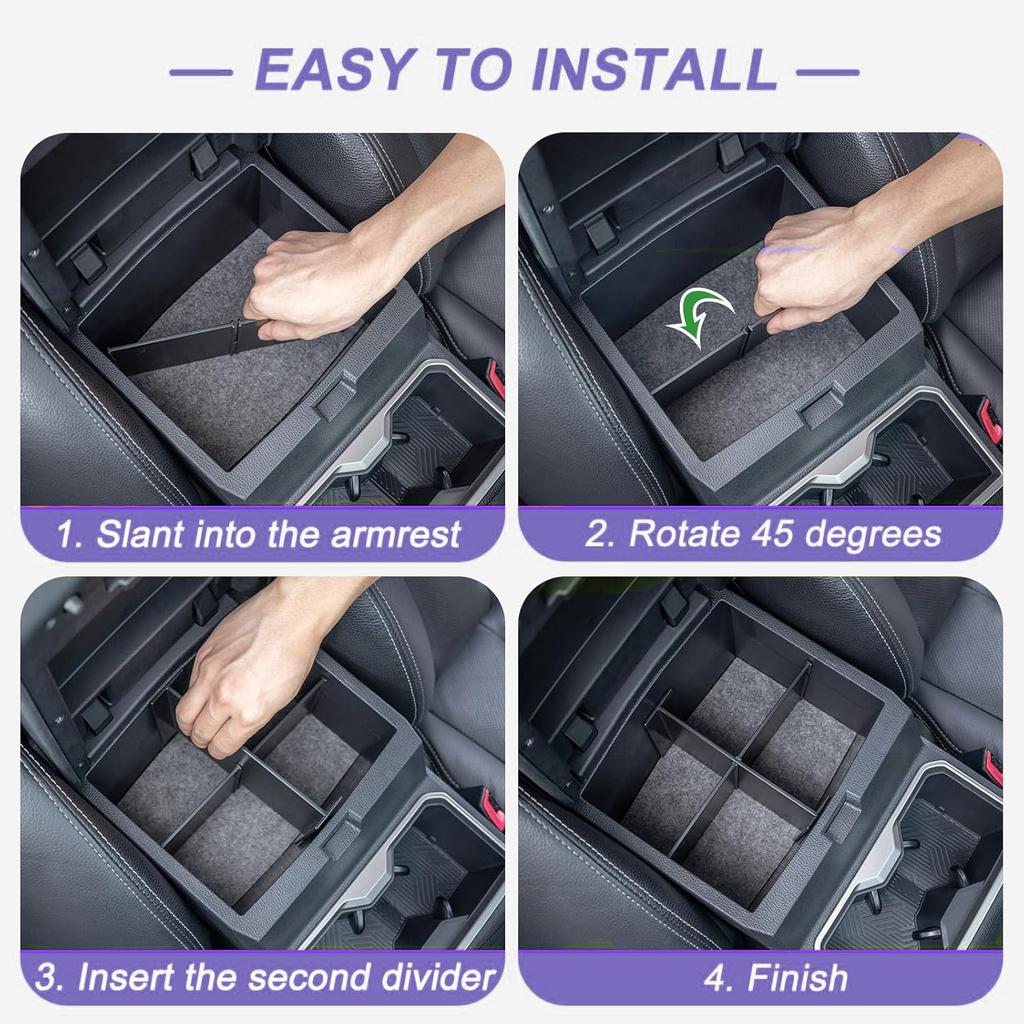 — EASY TO INSTALL —

1. Slant into the armrest

2. Rotate 45 degrees

3. Insert the second divider

4. Finish