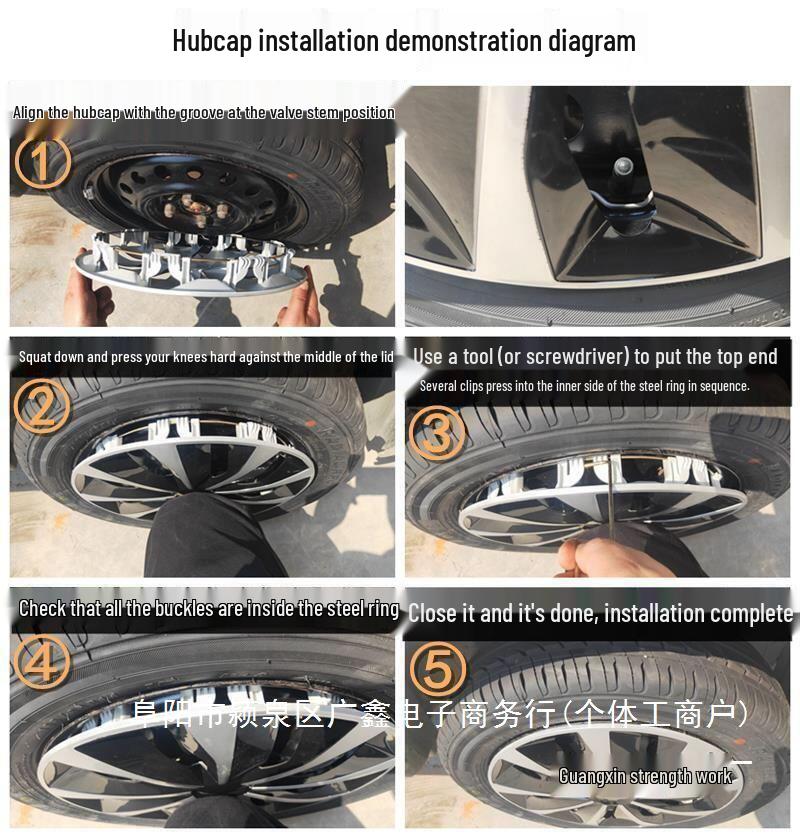 Hubcap installation demonstration diagram

Align the hubcap with the groove at the valve stem position

①

Squat down and press your knees hard against the middle of the lid

②

Use a tool (or screwdriver) to put the top end

Several clips press into the inner side of the steel ring in sequence.

③

Check that all the buckles are inside the steel ring

④

Close it and it's done, installation complete

⑤

阜阳市颍泉区广鑫电子商务行(个体工商户)

Guangxin strength work