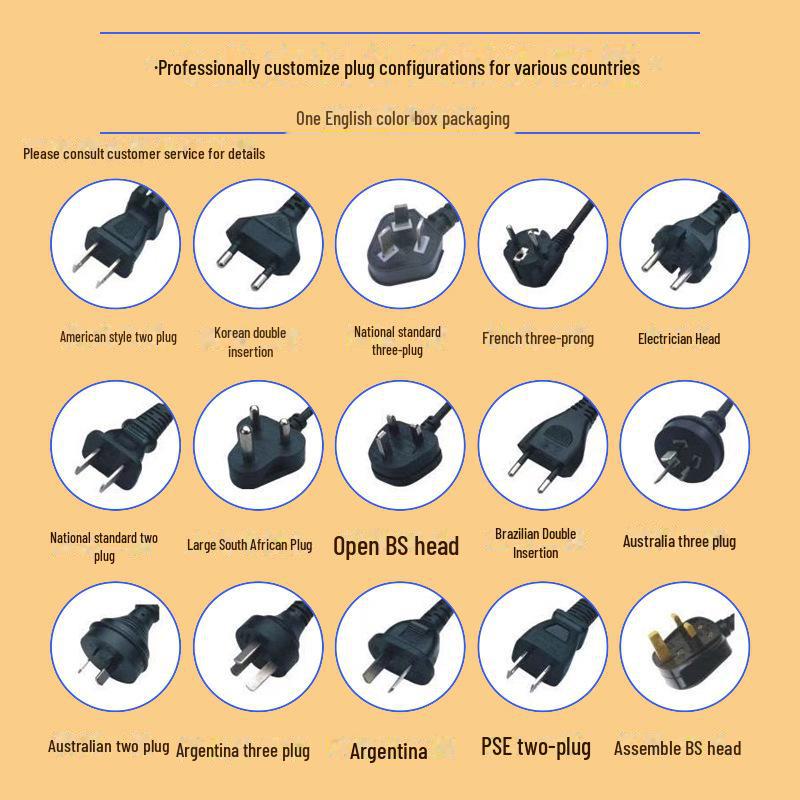 ·Professionally customize plug configurations for various countries

One English color box packaging

Please consult customer service for details

American style two plug

Korean double insertion

National standard three-plug

French three-prong

Electrician Head

National standard two plug

Large South African Plug

Open BS head

Brazilian Double Insertion

Australia three plug

Australian two plug

Argentina three plug

Argentina

PSE two-plug

Assemble BS head