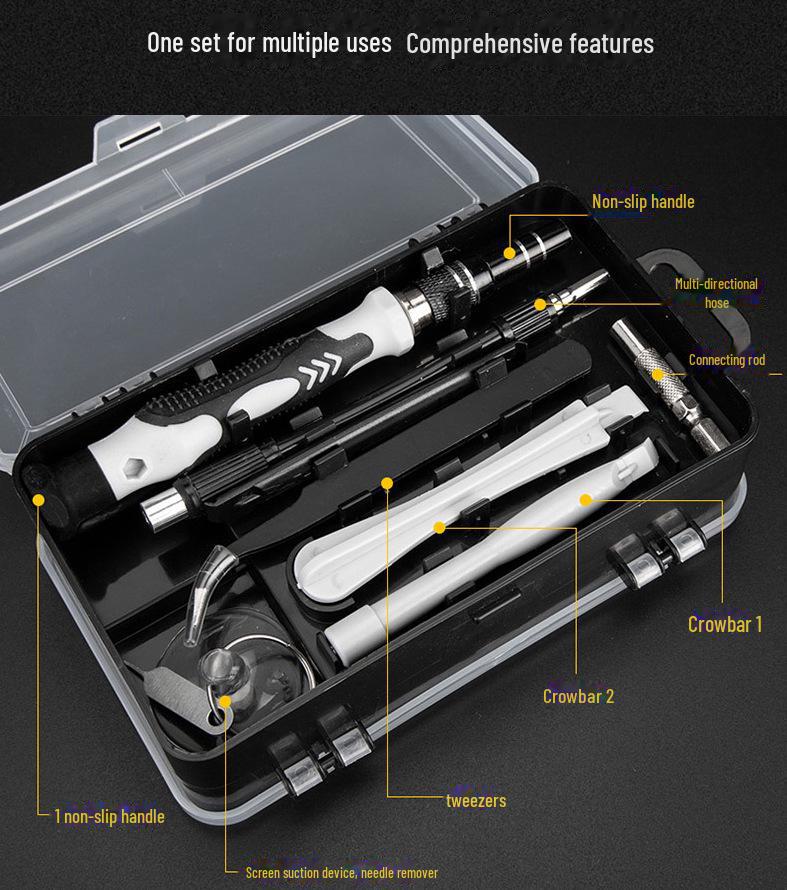 One set for multiple uses Comprehensive features

Non-slip handle

Multi-directional hose

Connecting rod

Crowbar 1

Crowbar 2

tweezers

1 non-slip handle

Screen suction device, needle remover