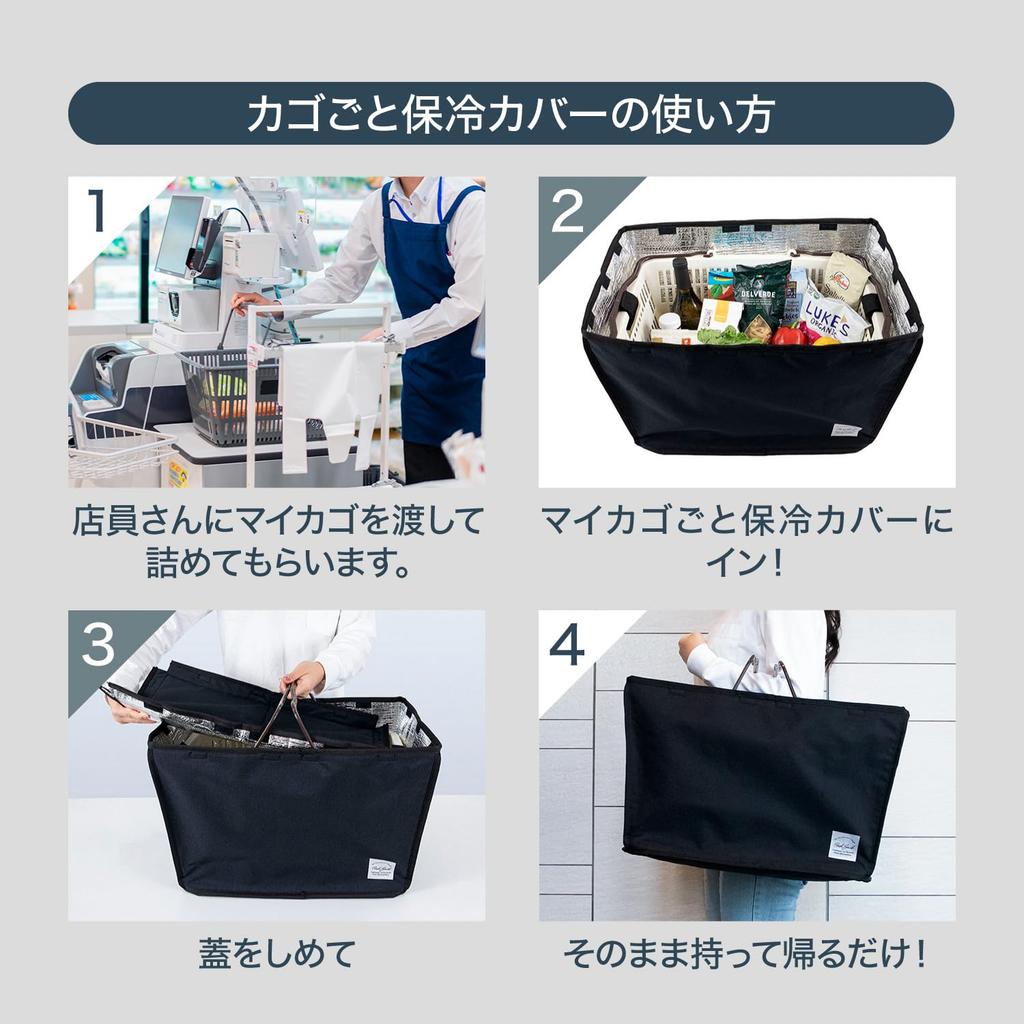 カゴごと保冷カバーの使い方

1

店員さんにマイカゴを渡して詰めてもらいます。

2

DELVERDE

LUKE'S ORGANIC

マイカゴごと保冷カバーにイン!

3

蓋をしめて

4

そのまま持って帰るだけ!