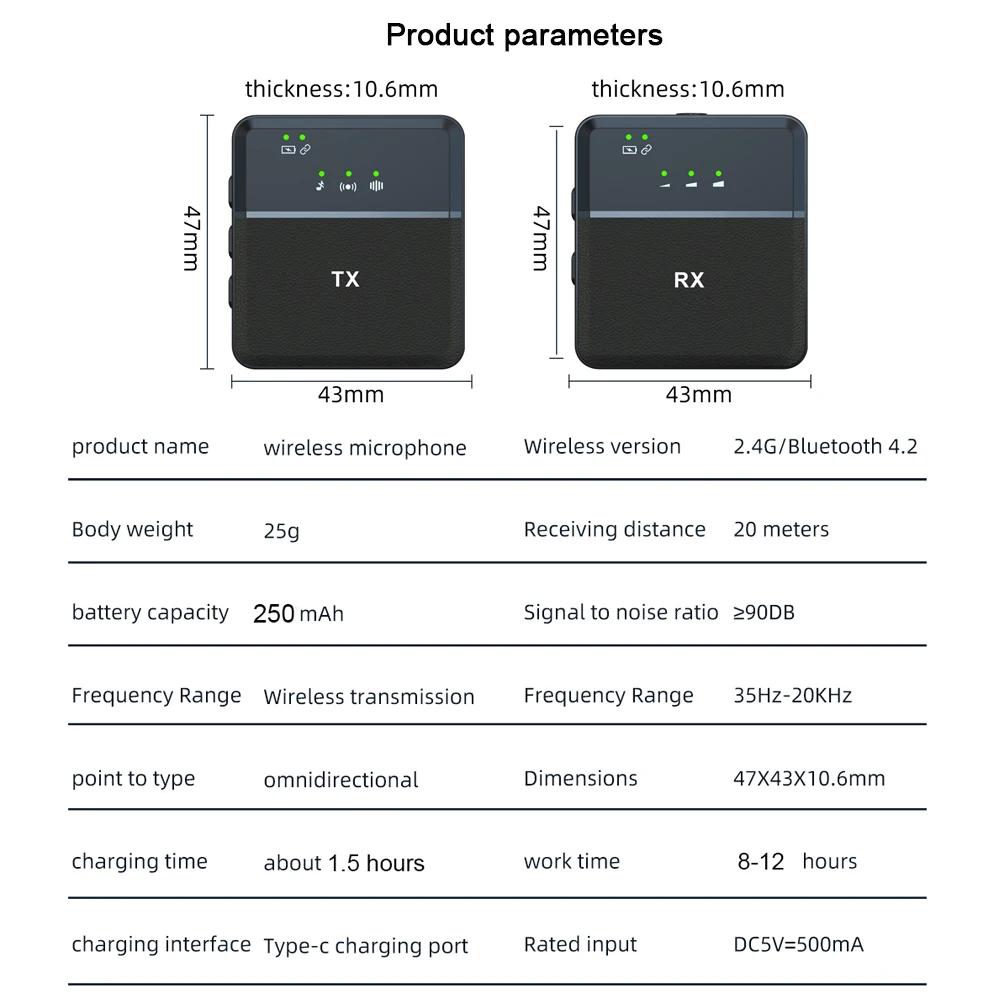 Product parameters

thickness:10.6mm

47mm

TX

43mm

thickness:10.6mm

47mm

RX

43mm

| product name | wireless microphone | Wireless version | 2.4G/Bluetooth 4.2 |
|---|---|---|---|
| Body weight | 25g | Receiving distance | 20 meters |
| battery capacity | 250 mAh | Signal to noise ratio | ≥90DB |
| Frequency Range | Wireless transmission | Frequency Range | 35Hz-20KHz |
| point to type | omnidirectional | Dimensions | 47X43X10.6mm |
| charging time | about 1.5 hours | work time | 8-12 hours |
| charging interface | Type-c charging port | Rated input | DC5V=500mA |