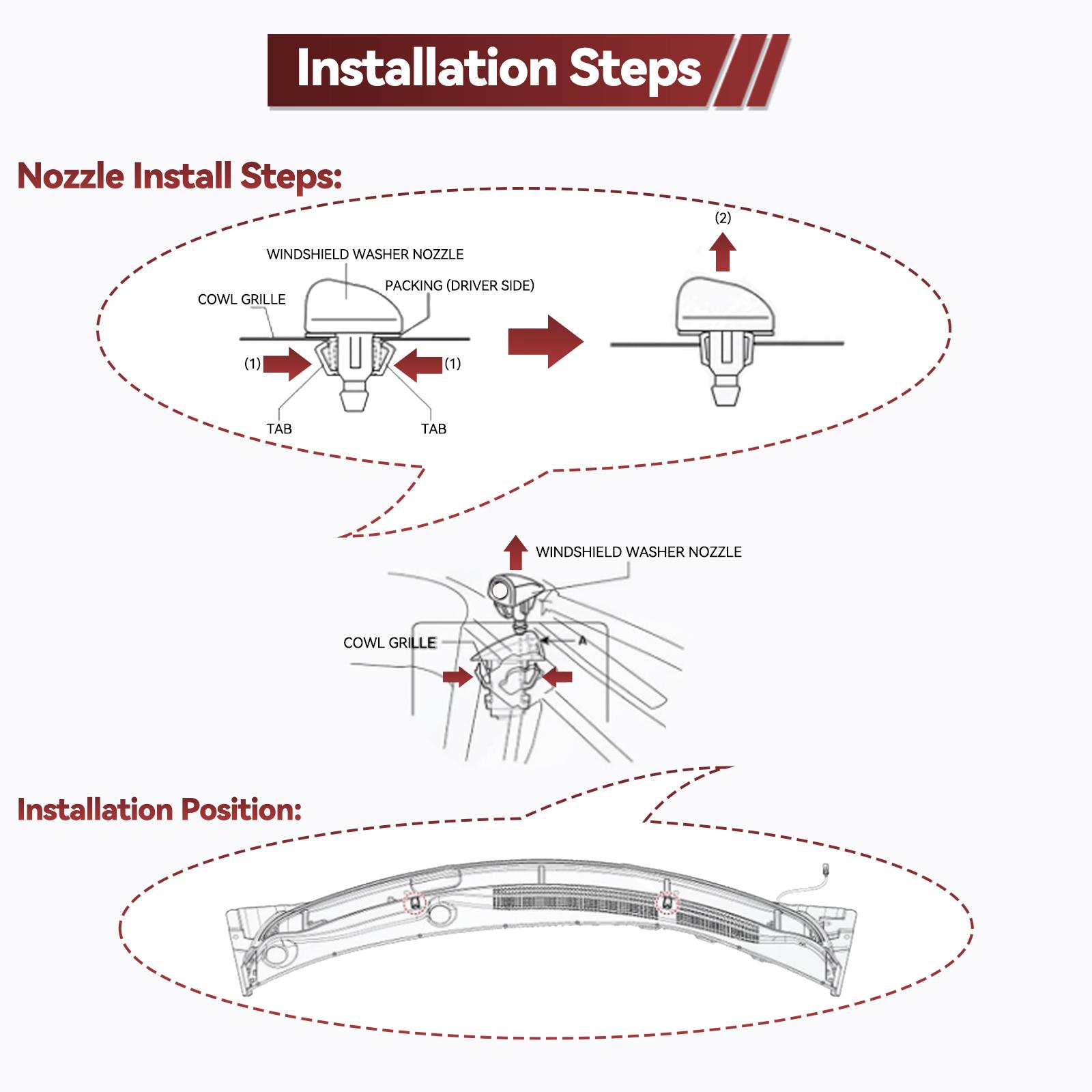 Installation Steps

Nozzle Install Steps:

WINDSHIELD WASHER NOZZLE
PACKING (DRIVER SIDE)
COWL GRILLE
(1)
(1)
TAB
TAB

(2)

WINDSHIELD WASHER NOZZLE
COWL GRILLE
A

Installation Position: