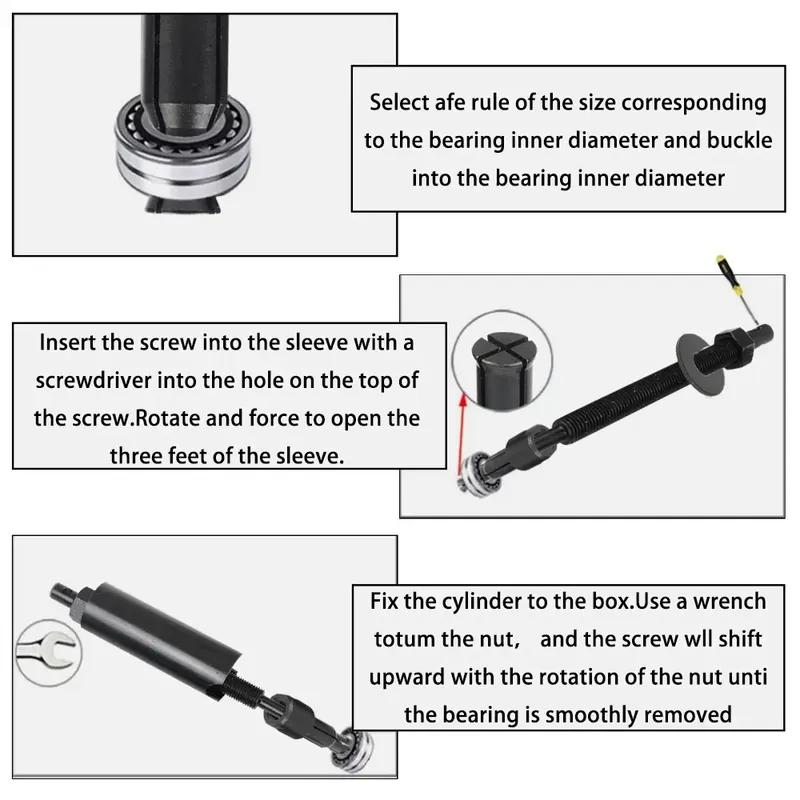 Select afe rule of the size corresponding to the bearing inner diameter and buckle into the bearing inner diameter

Insert the screw into the sleeve with a screwdriver into the hole on the top of the screw.Rotate and force to open the three feet of the sleeve.

Fix the cylinder to the box.Use a wrench totum the nut, and the screw wll shift upward with the rotation of the nut unti the bearing is smoothly removed