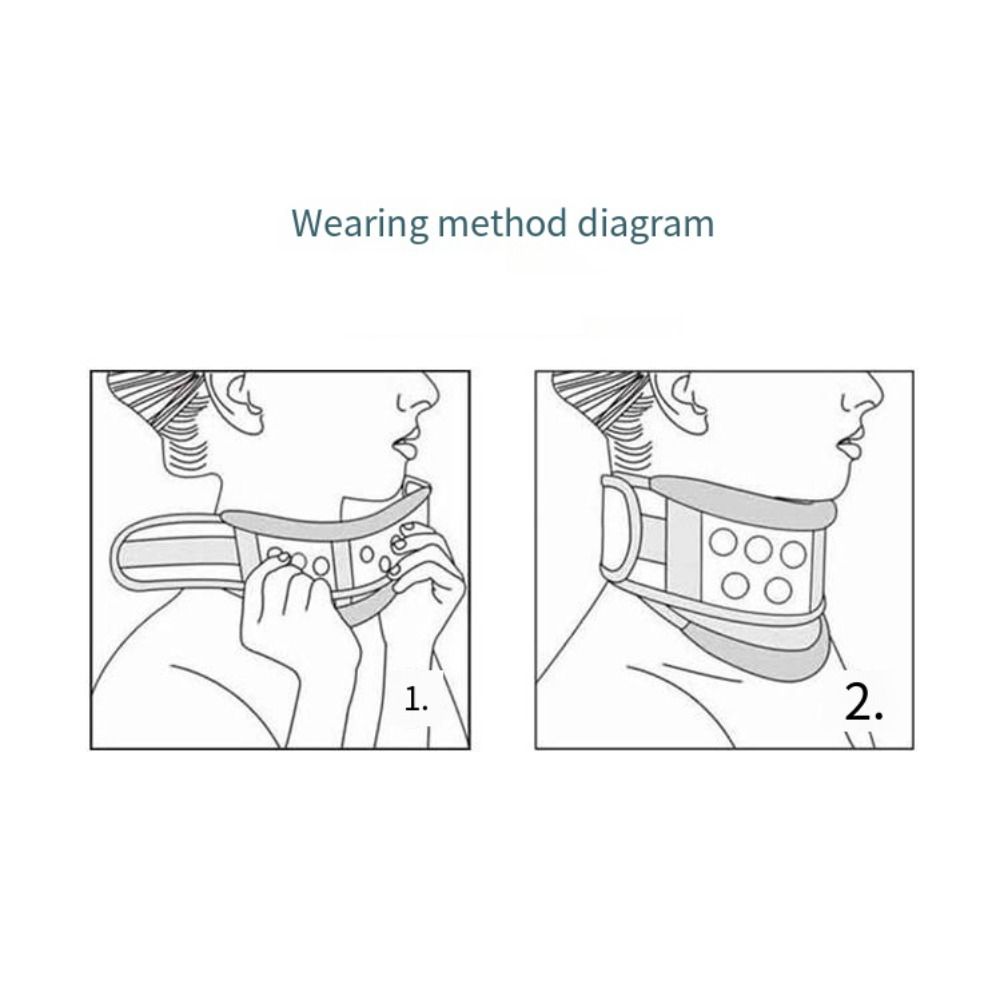 Wearing method diagram

1.

2.