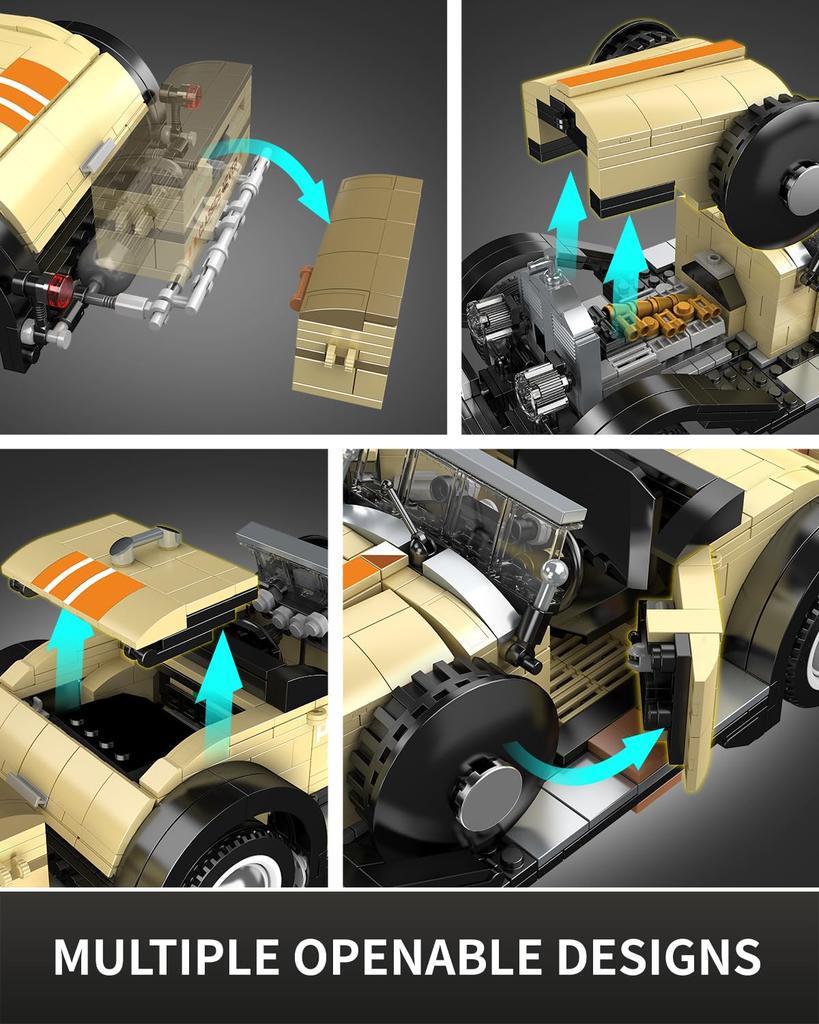 MULTIPLE OPENABLE DESIGNS