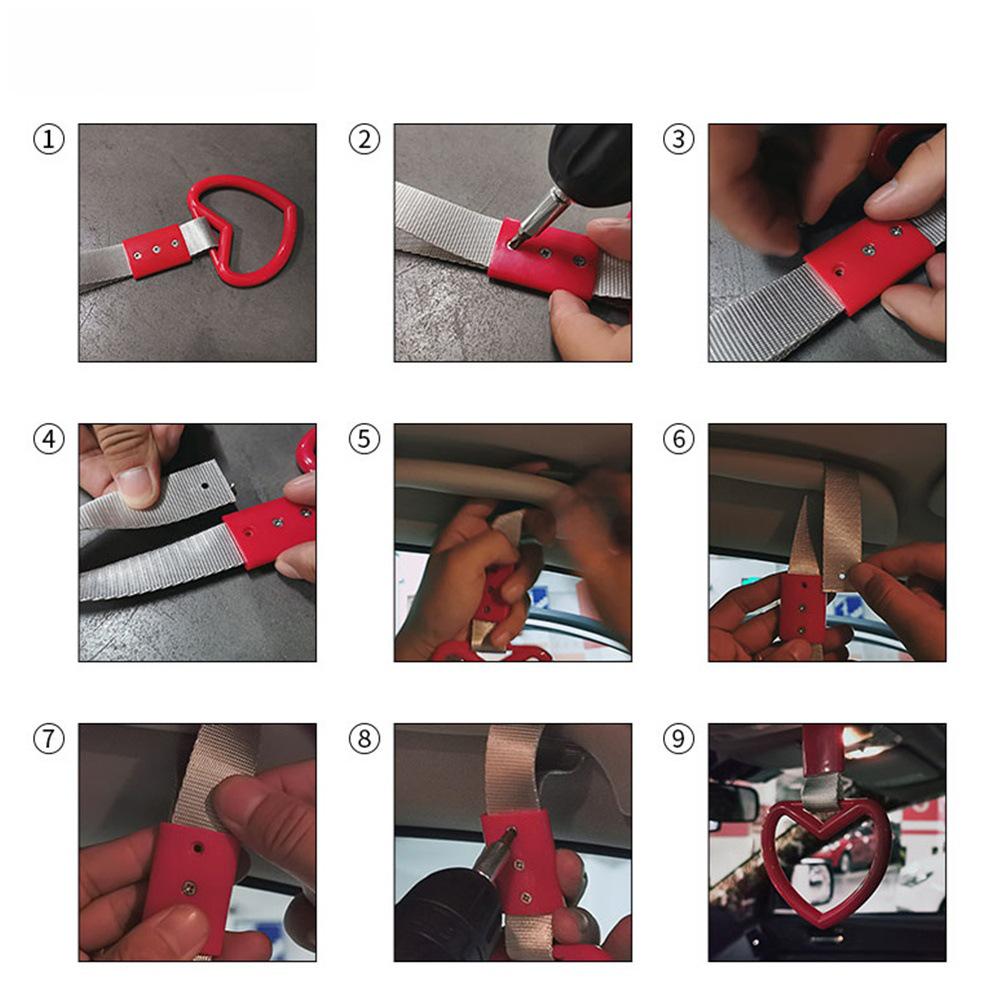 ①
②
③
④
⑤
⑥
⑦
⑧
⑨