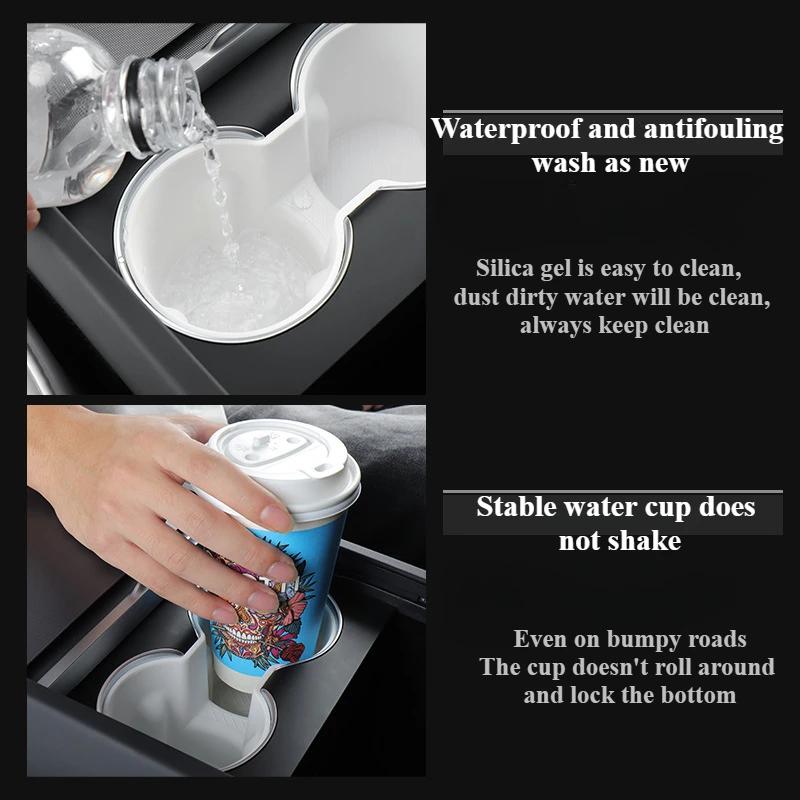 Waterproof and antifouling wash as new

Silica gel is easy to clean, dust dirty water will be clean, always keep clean

Stable water cup does not shake

Even on bumpy roads The cup doesn't roll around and lock the bottom