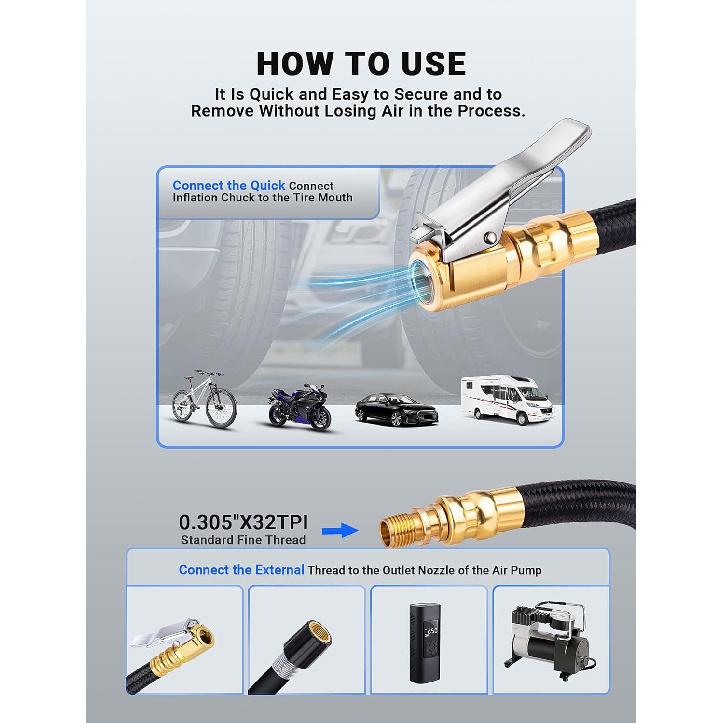 HOW TO USE

It Is Quick and Easy to Secure and to Remove Without Losing Air in the Process.

Connect the Quick Connect Inflation Chuck to the Tire Mouth

0.305"X32TPI
Standard Fine Thread

Connect the External Thread to the Outlet Nozzle of the Air Pump