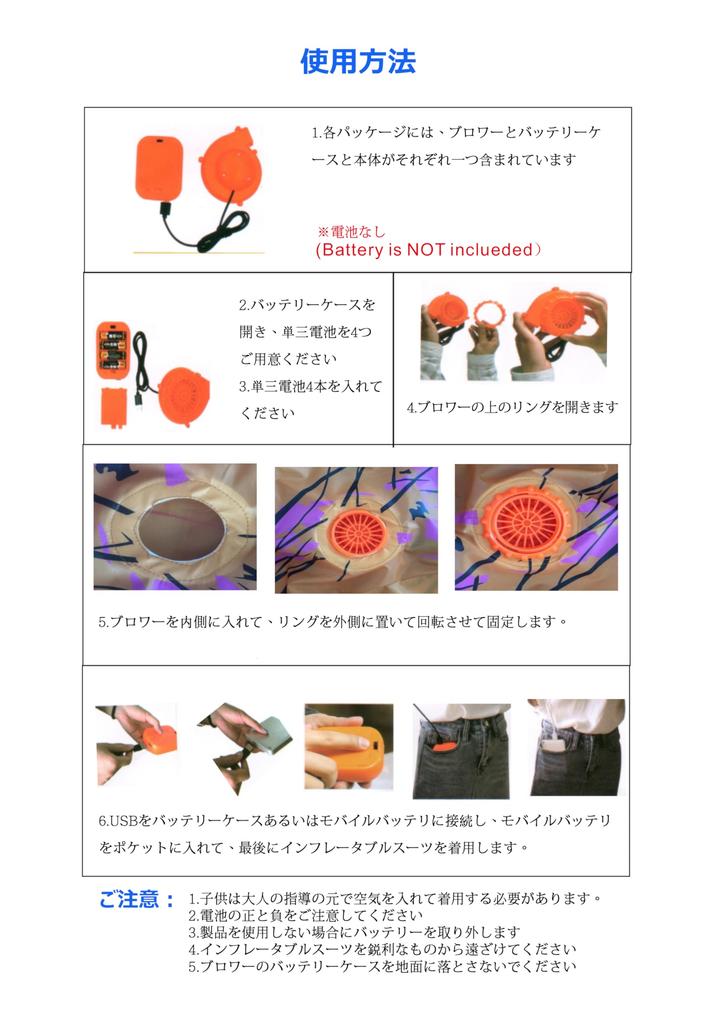 使用方法

1.各パッケージには、ブロワーとバッテリーケースと本体がそれぞれ一つ含まれています

※電池なし
(Battery is NOT inclueded)

2.バッテリーケースを開き、単三電池を4つご用意ください
3.単三電池4本を入れてください

4.ブロワーの上のリングを開きます

5.ブロワーを内側に入れて、リングを外側に置いて回転させて固定します。

6.USBをバッテリーケースあるいはモバイルバッテリに接続し、モバイルバッテリをポケットに入れて、最後にインフレータブルスーツを着用します。

ご注意：
1.子供は大人の指導の元で空気を入れて着用する必要があります。
2.電池の正と負をご注意してください
3.製品を使用しない場合にバッテリーを取り外します
4.インフレータブルスーツを鋭利なものから遠ざけてください
5.ブロワーのバッテリーケースを地面に落とさないでください