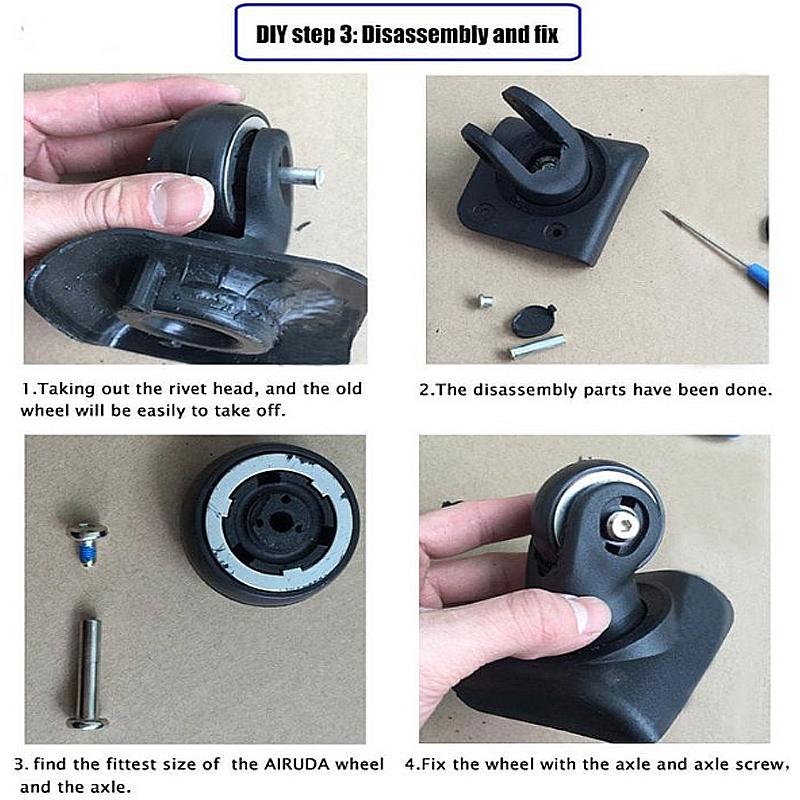 DIY step 3: Disassembly and fix

1.Taking out the rivet head, and the old wheel will be easily to take off.

2.The disassembly parts have been done.

3. find the fittest size of the AIRUDA wheel and the axle.

4.Fix the wheel with the axle and axle screw,