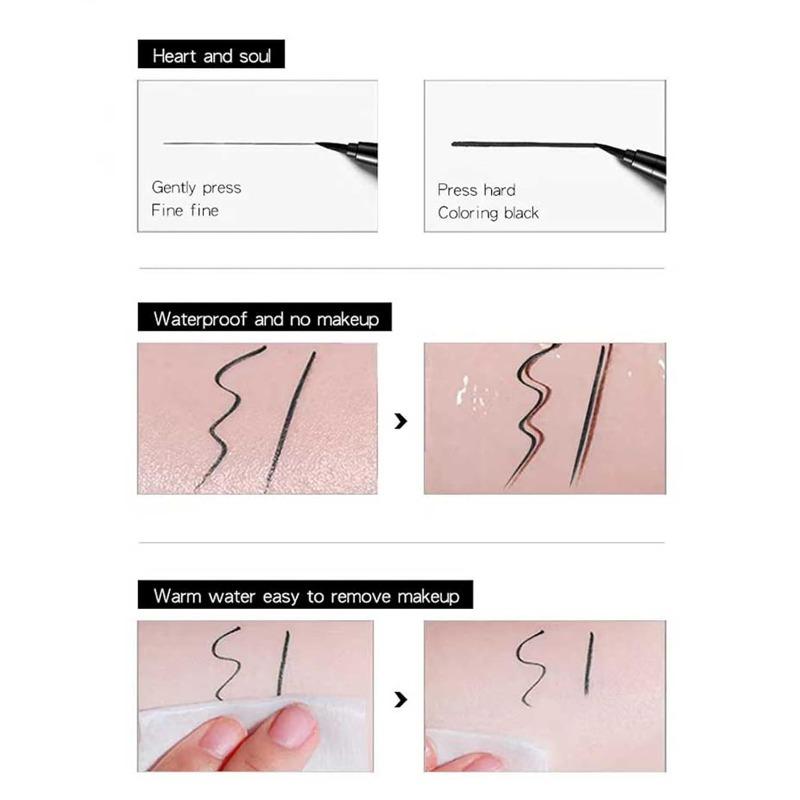 Heart and soul

Gently press
Fine fine

Press hard
Coloring black

Waterproof and no makeup

Warm water easy to remove makeup