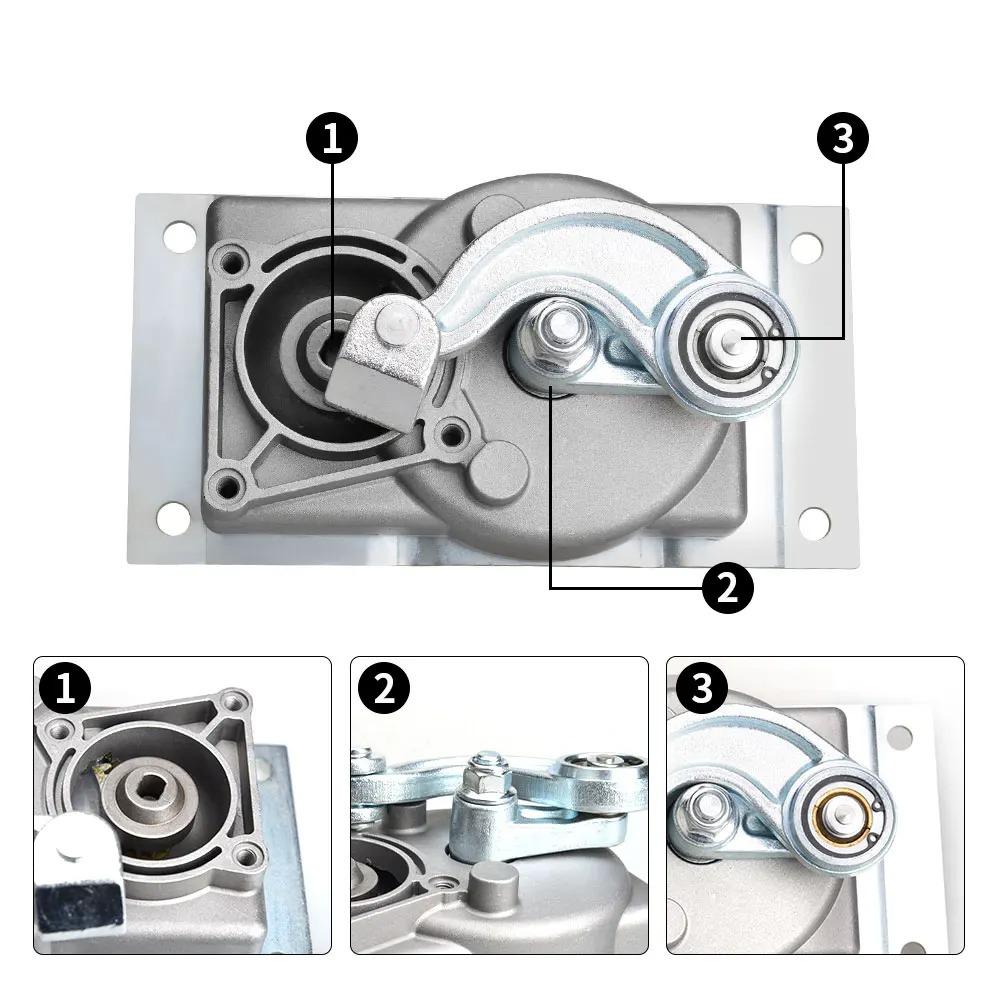 1
3
2
1
2
3