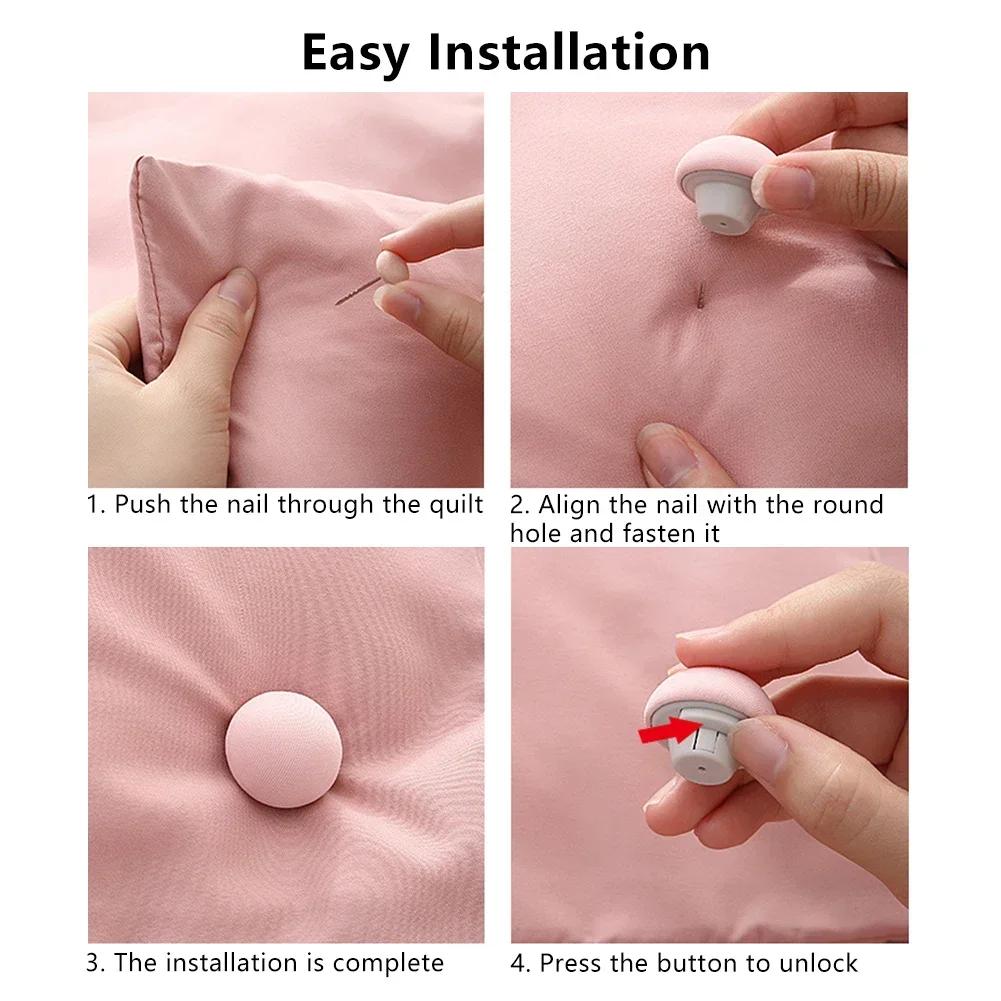 Easy Installation

1. Push the nail through the quilt

2. Align the nail with the round hole and fasten it

3. The installation is complete

4. Press the button to unlock