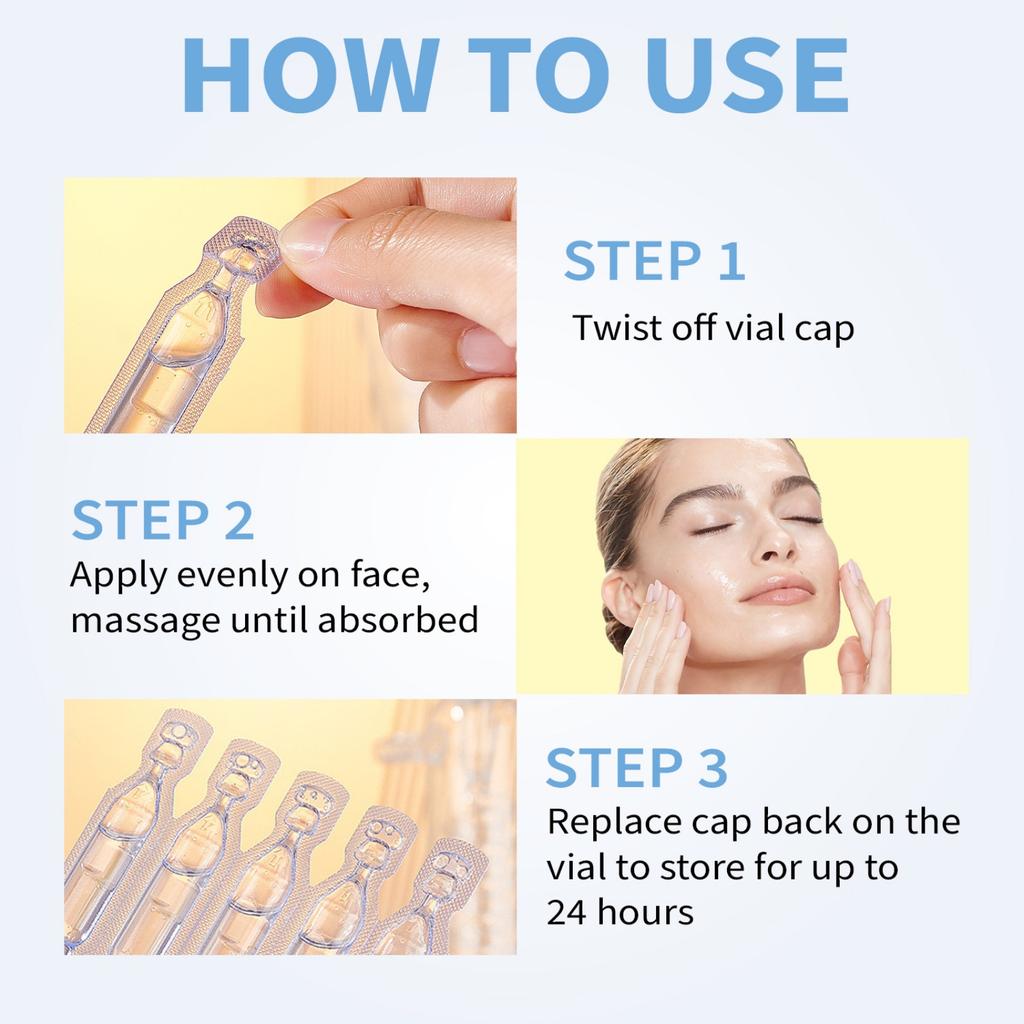 HOW TO USE

STEP 1
Twist off vial cap

STEP 2
Apply evenly on face, massage until absorbed

STEP 3
Replace cap back on the vial to store for up to 24 hours