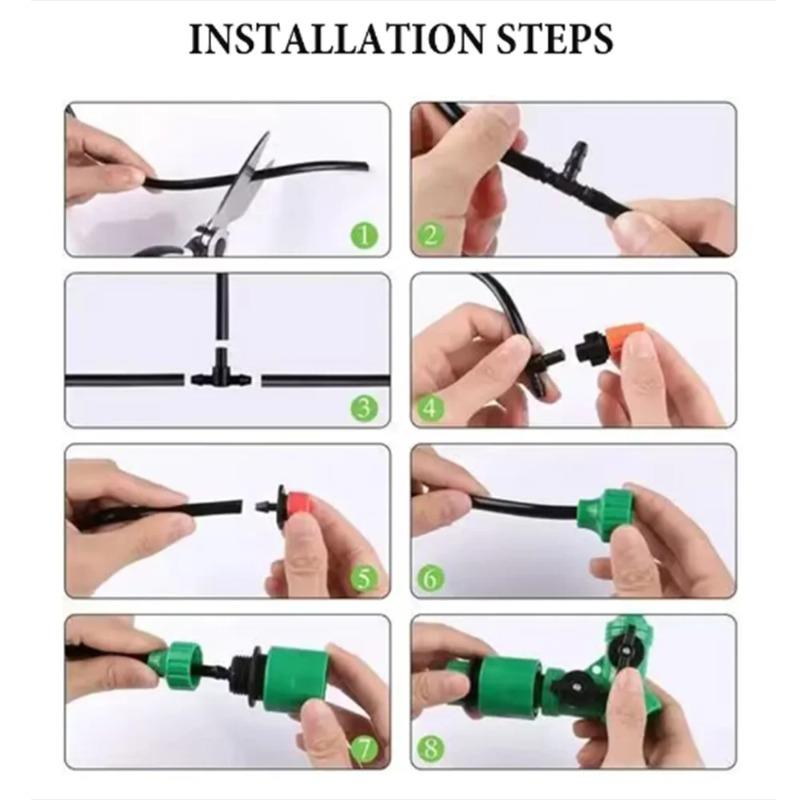 INSTALLATION STEPS

1

2

3

4

5

6

7

8