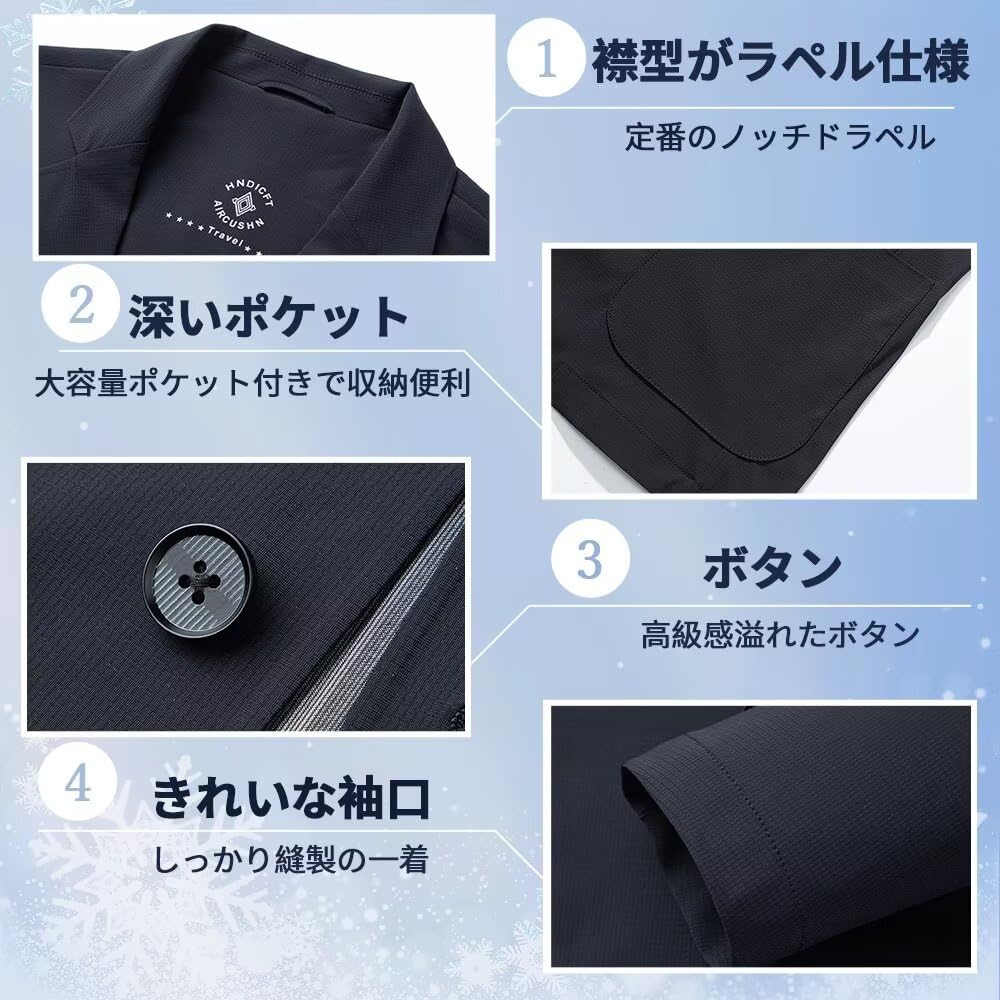 HNDICFT
AIRCUSHN
Travel

1 襟型がラペル仕様

定番のノッチドラペル

2 深いポケット

大容量ポケット付きで収納便利

3 ボタン

高級感溢れたボタン

4 きれいな袖口

しっかり縫製の一着