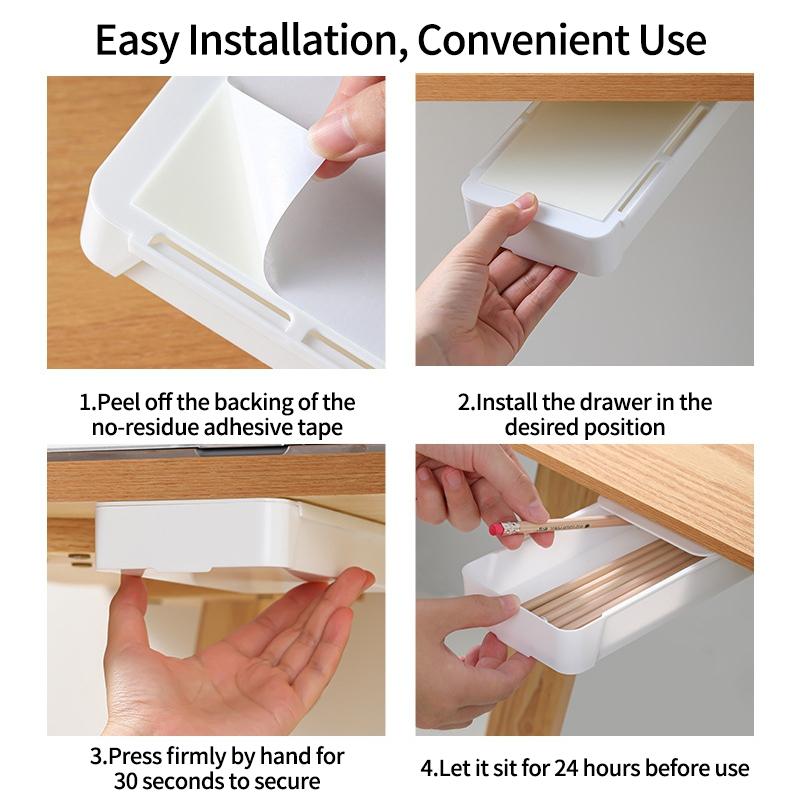 Easy Installation, Convenient Use

1.Peel off the backing of the no-residue adhesive tape

2.Install the drawer in the desired position

3.Press firmly by hand for 30 seconds to secure

4.Let it sit for 24 hours before use