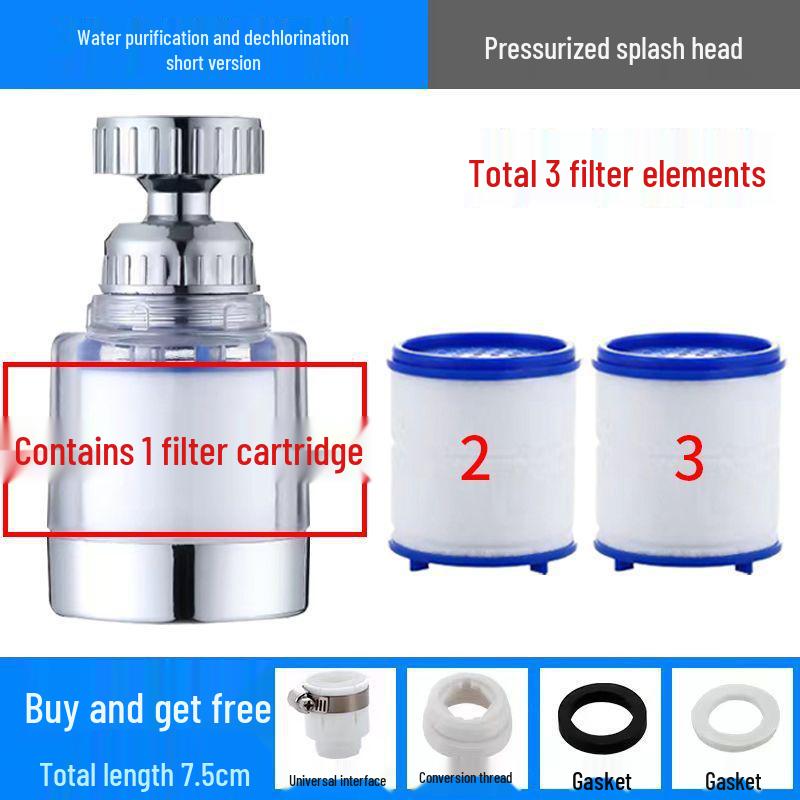 Water purification and dechlorination short version

Pressurized splash head

Total 3 filter elements

Contains 1 filter cartridge

2

3

Buy and get free

Total length 7.5cm

Universal interface

Conversion thread

Gasket

Gasket