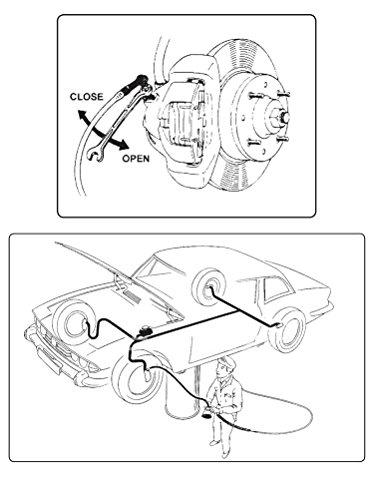 CLOSE
OPEN