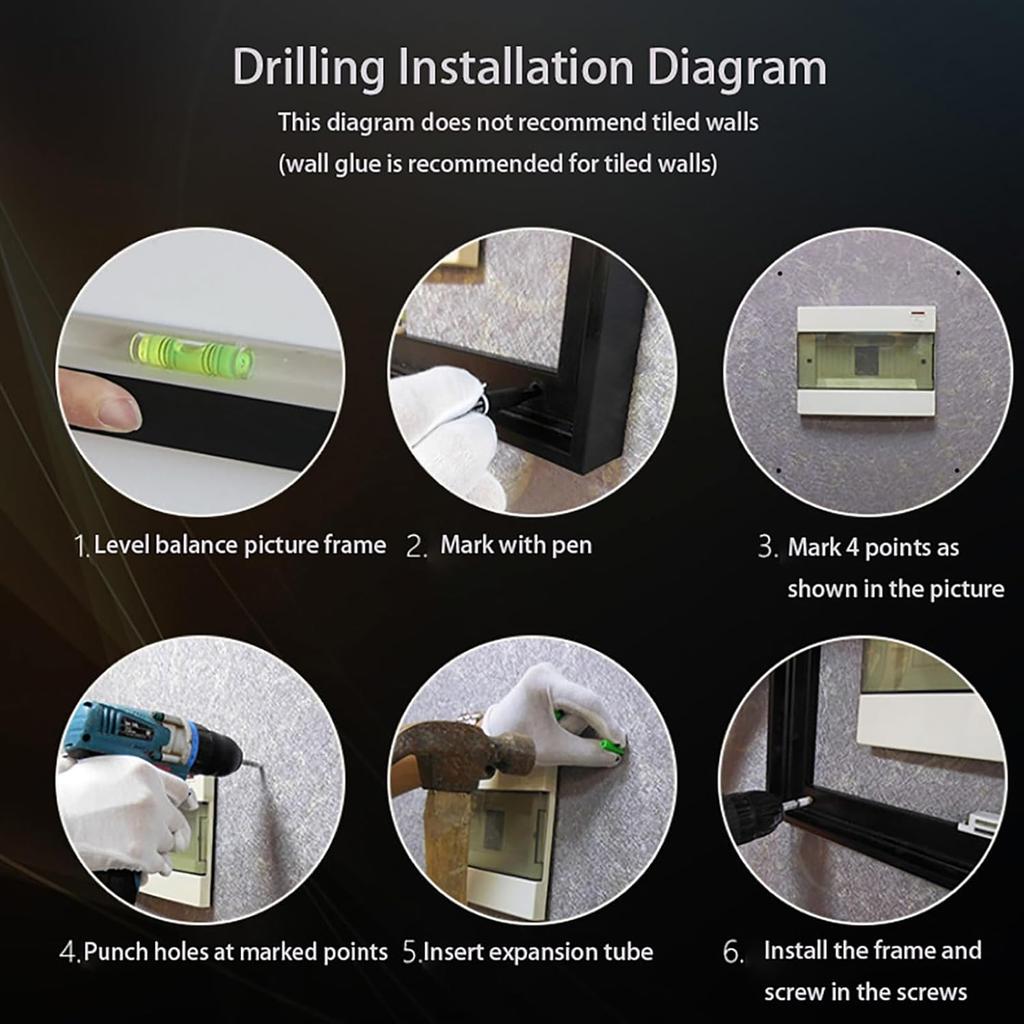 Drilling Installation Diagram

This diagram does not recommend tiled walls
(wall glue is recommended for tiled walls)

1. Level balance picture frame

2. Mark with pen

3. Mark 4 points as shown in the picture

4. Punch holes at marked points

5. Insert expansion tube

6. Install the frame and screw in the screws